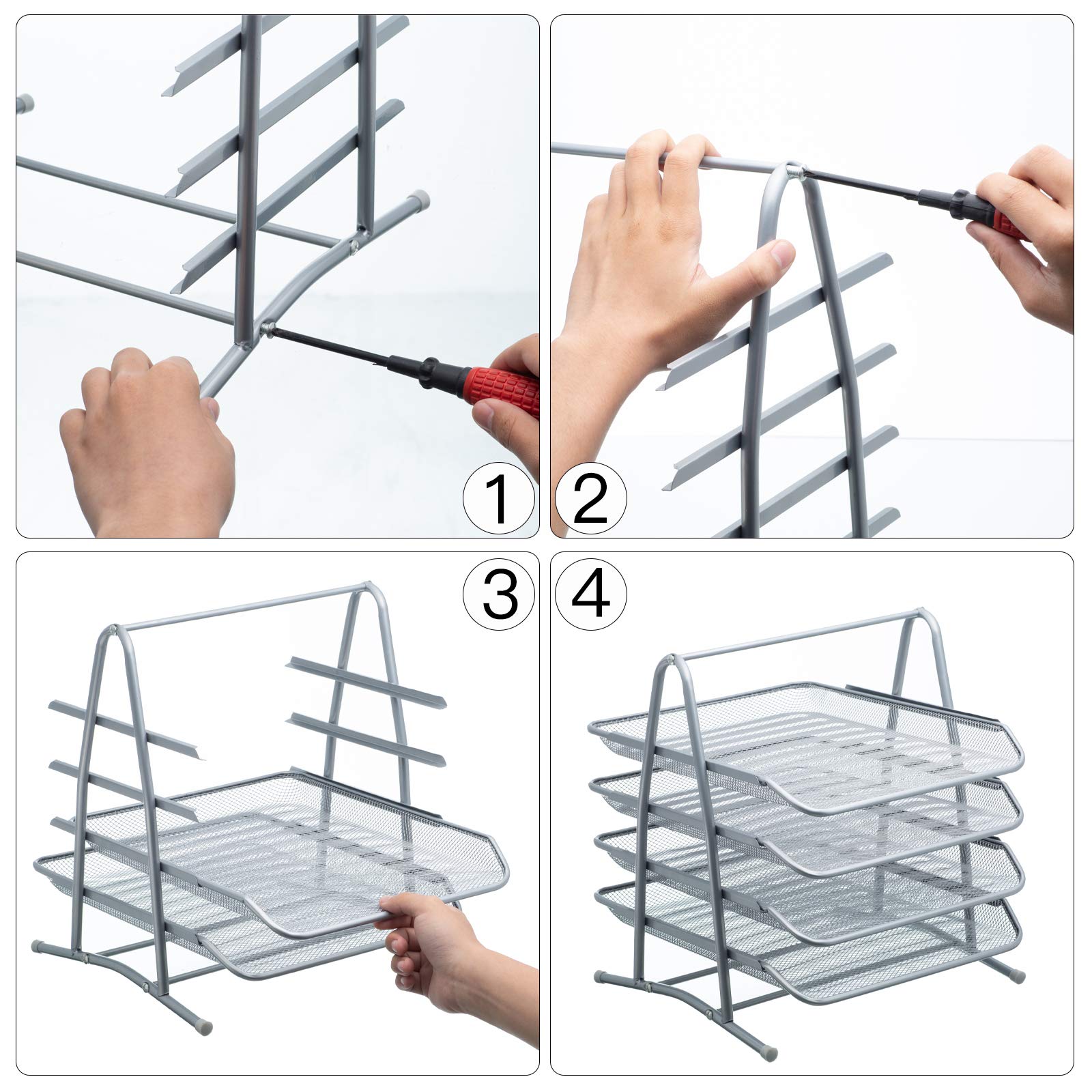 1

2

3

4