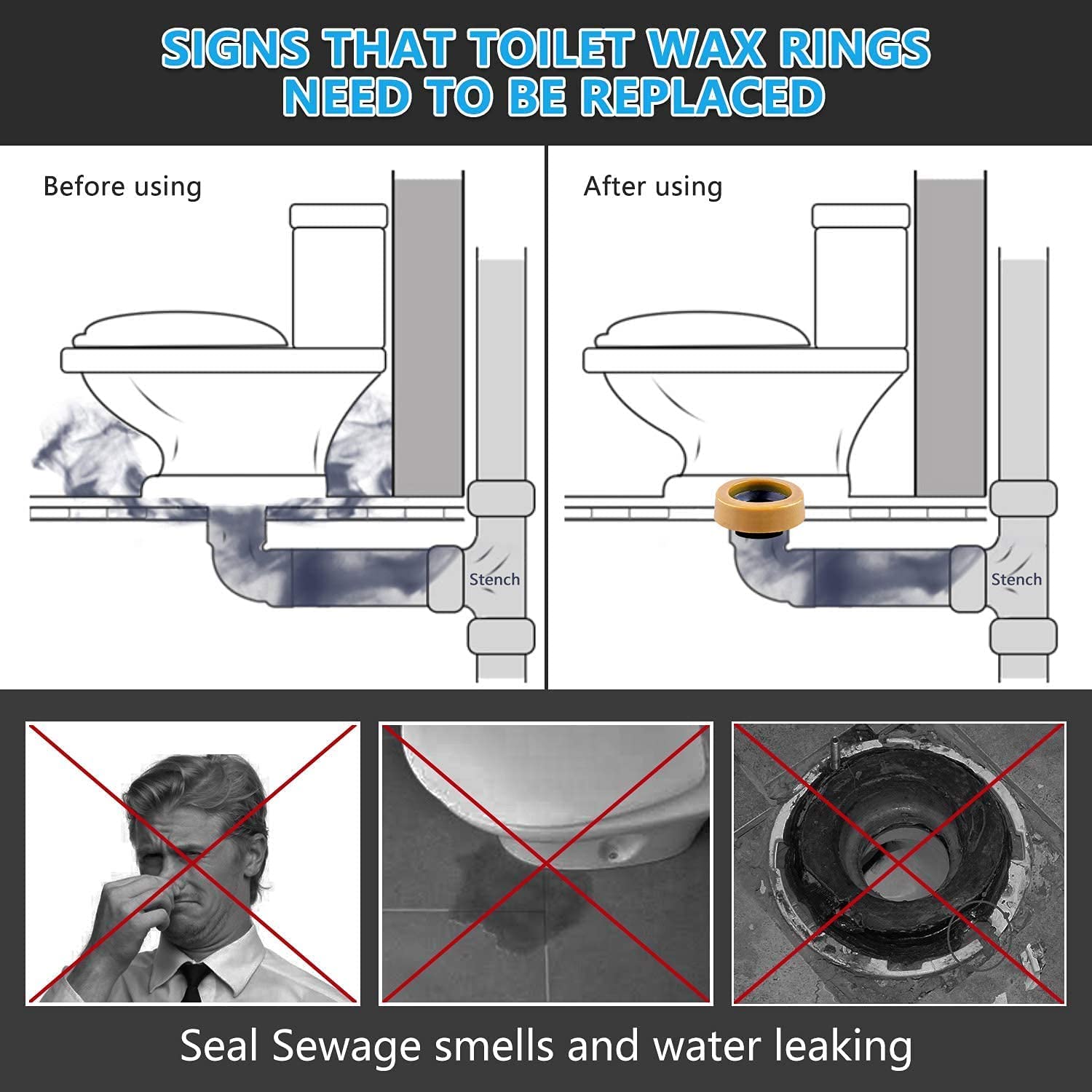 SIGNS THAT TOILET WAX RINGS NEED TO BE REPLACED

Before using

Stench

After using

Stench

Seal Sewage smells and water leaking