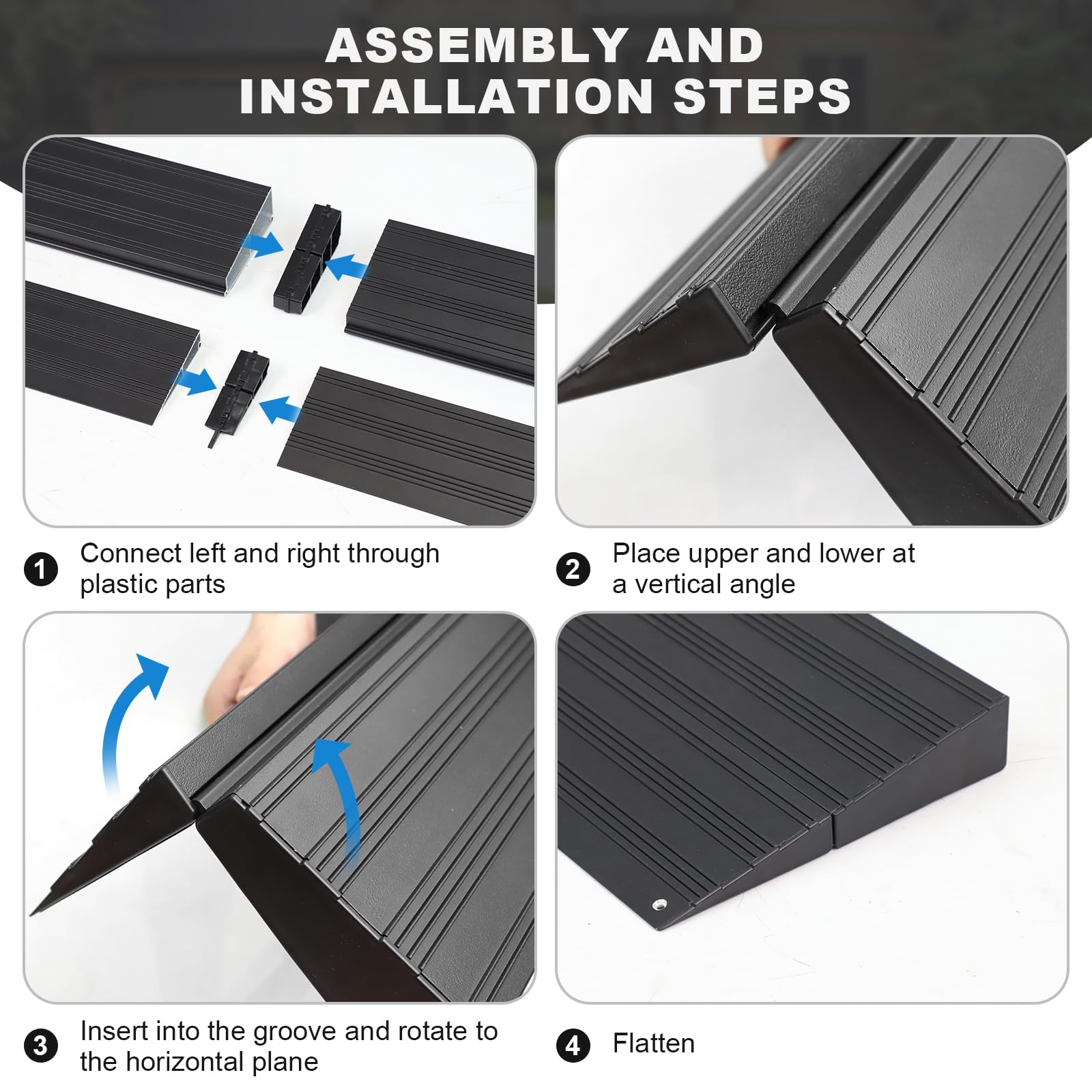 ASSEMBLY AND INSTALLATION STEPS

1 Connect left and right through plastic parts

2 Place upper and lower at a vertical angle

3 Insert into the groove and rotate to the horizontal plane

4 Flatten