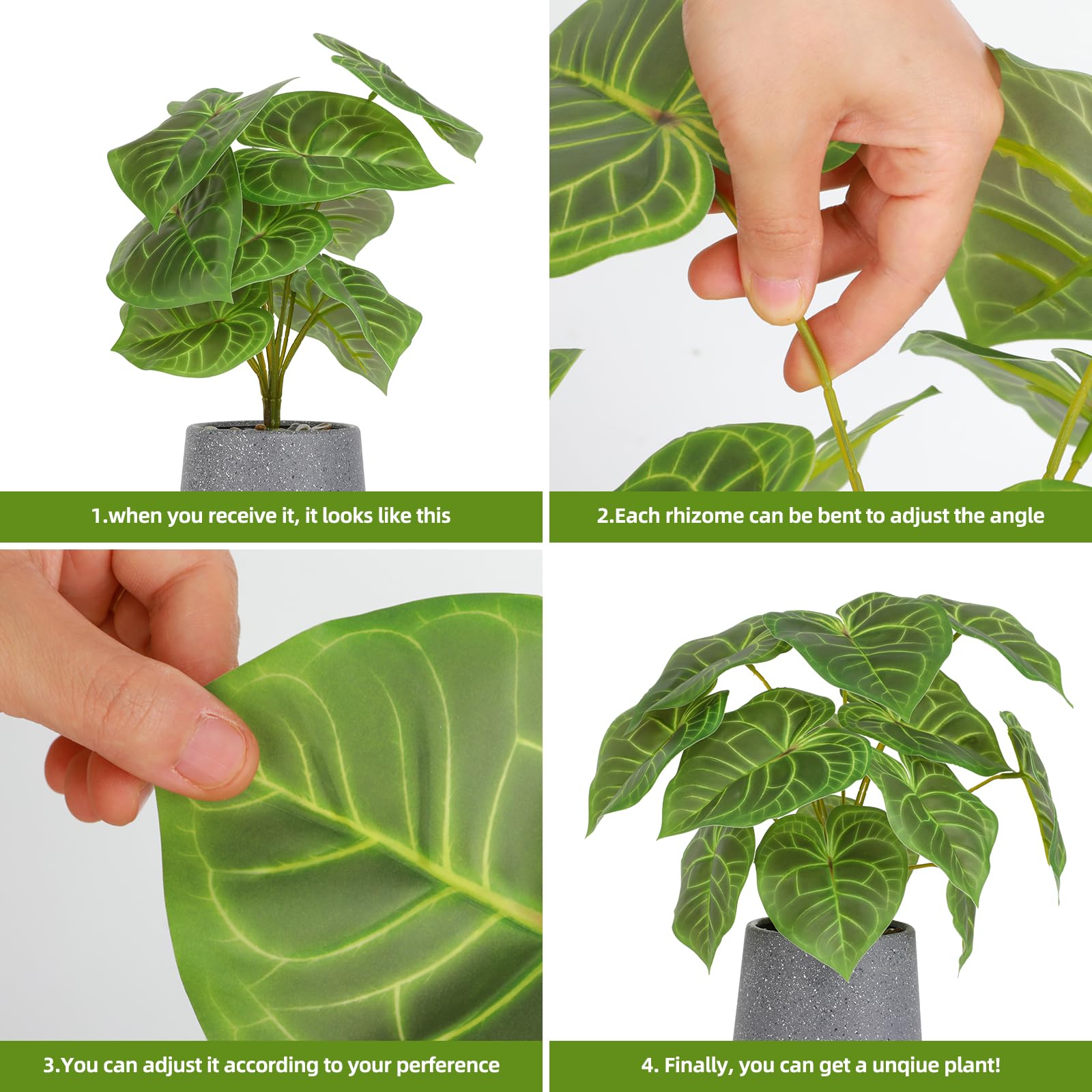 1.when you receive it, it looks like this

2.Each rhizome can be bent to adjust the angle

3.You can adjust it according to your perference

4. Finally, you can get a unqiue plant!