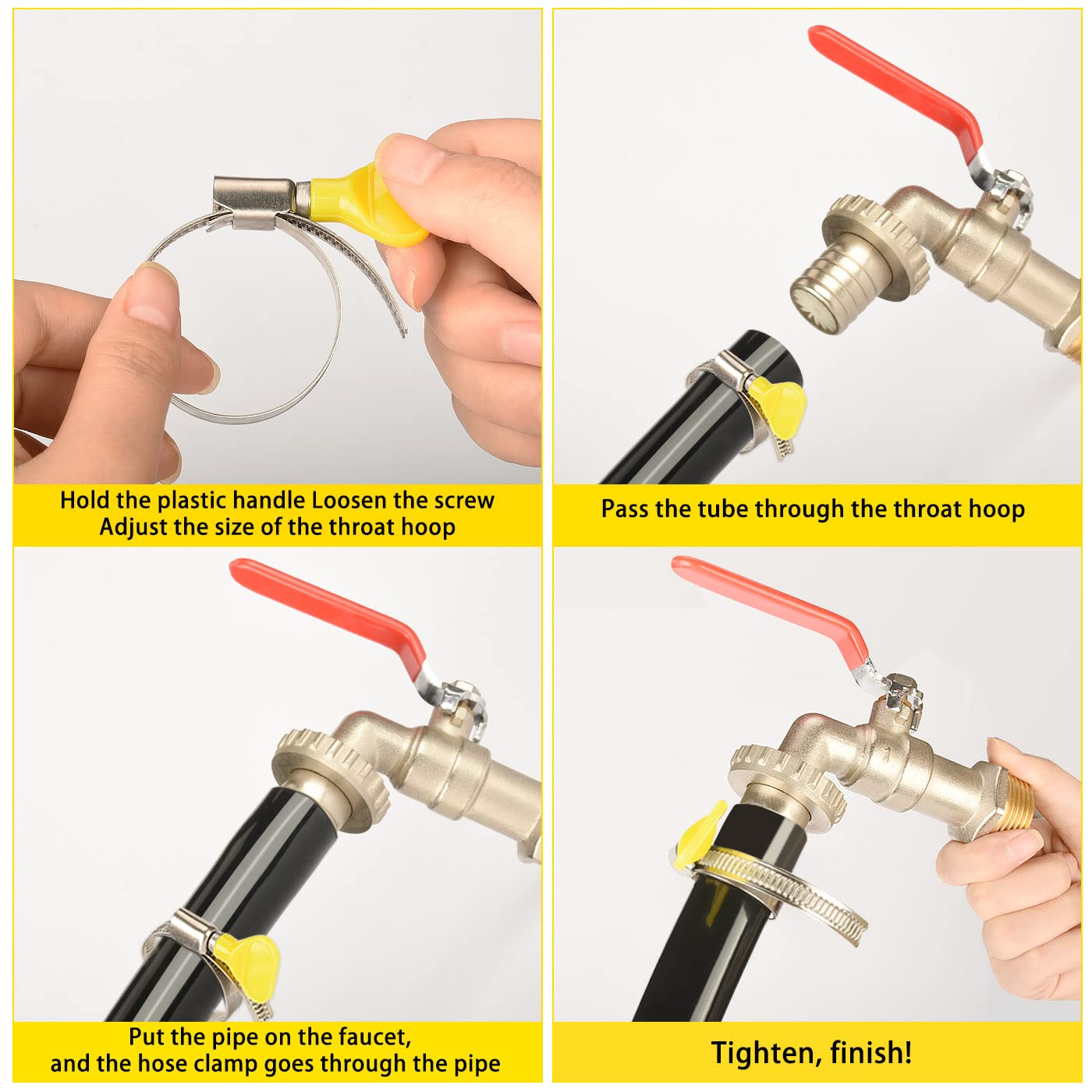 Hold the plastic handle Loosen the screw
Adjust the size of the throat hoop

Pass the tube through the throat hoop

Put the pipe on the faucet,
and the hose clamp goes through the pipe

Tighten, finish!