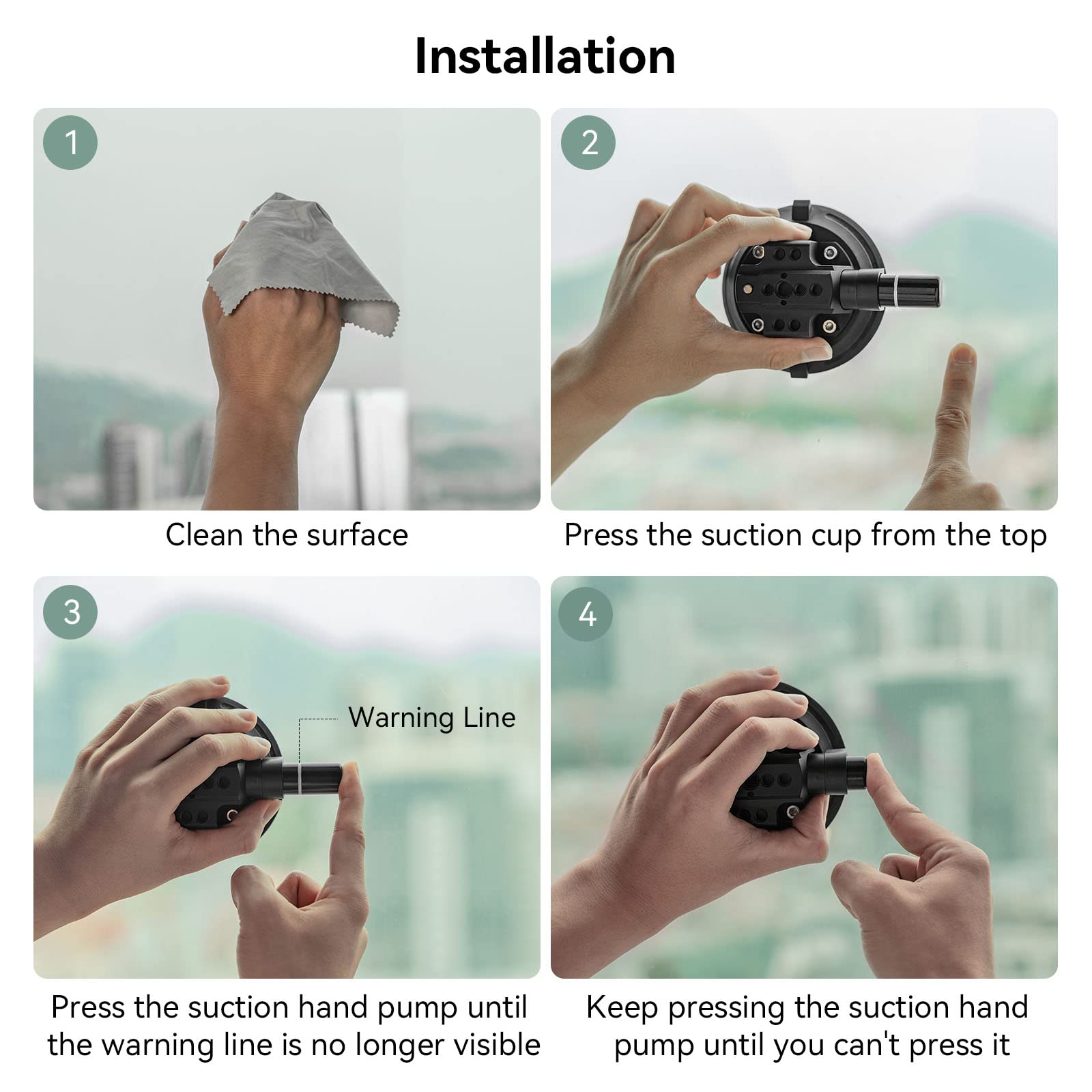 Installation

1

Clean the surface

2

Press the suction cup from the top

3

Warning Line

Press the suction hand pump until the warning line is no longer visible

4

Keep pressing the suction hand pump until you can't press it