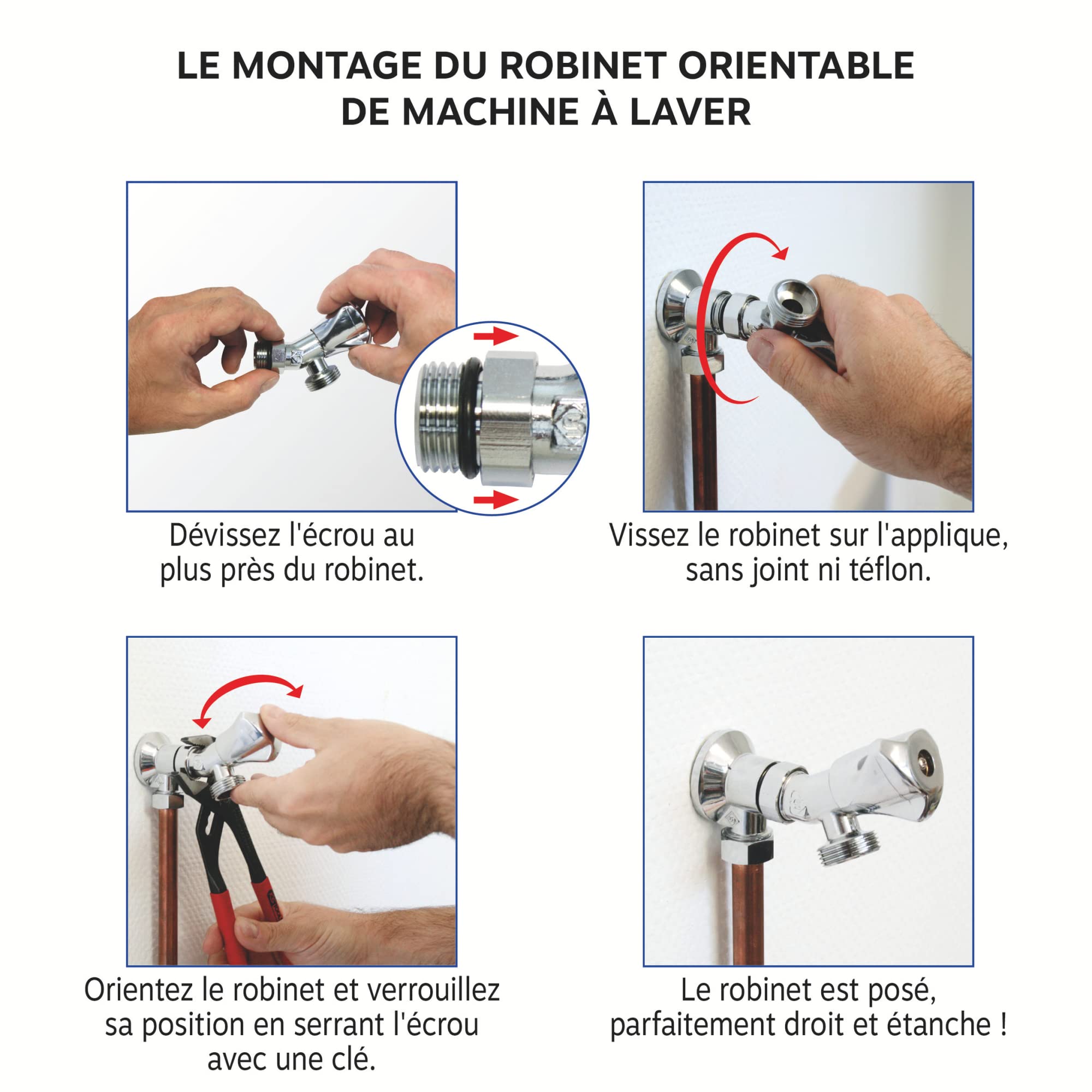 LE MONTAGE DU ROBINET ORIENTABLE
DE MACHINE À LAVER

Dévissez l'écrou au plus près du robinet.

Vissez le robinet sur l'applique, sans joint ni téflon.

Orientez le robinet et verrouillez sa position en serrant l'écrou avec une clé.

Le robinet est posé, parfaitement droit et étanche !