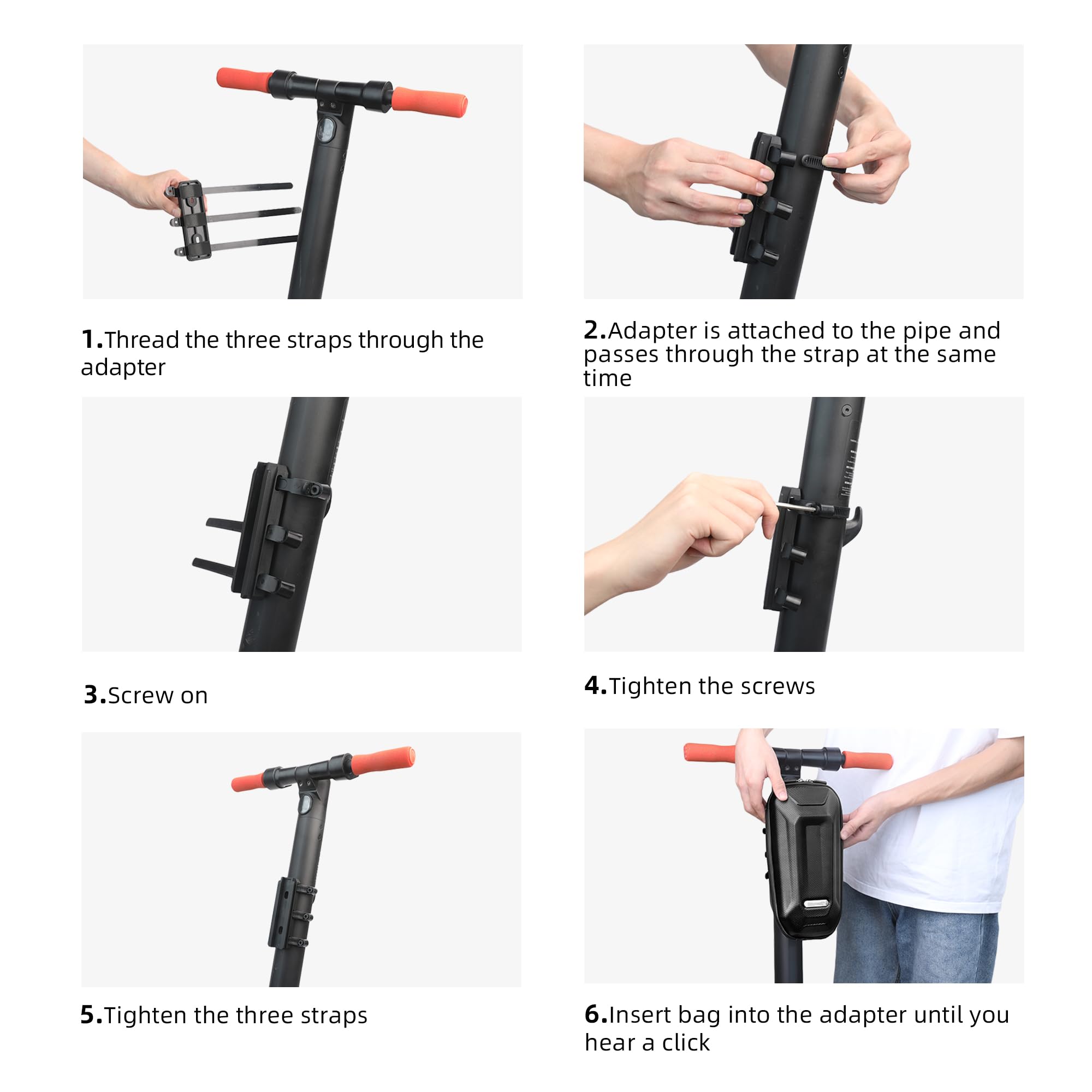 1.Thread the three straps through the adapter

2.Adapter is attached to the pipe and passes through the strap at the same time

3.Screw on

4.Tighten the screws

5.Tighten the three straps

6.Insert bag into the adapter until you hear a click