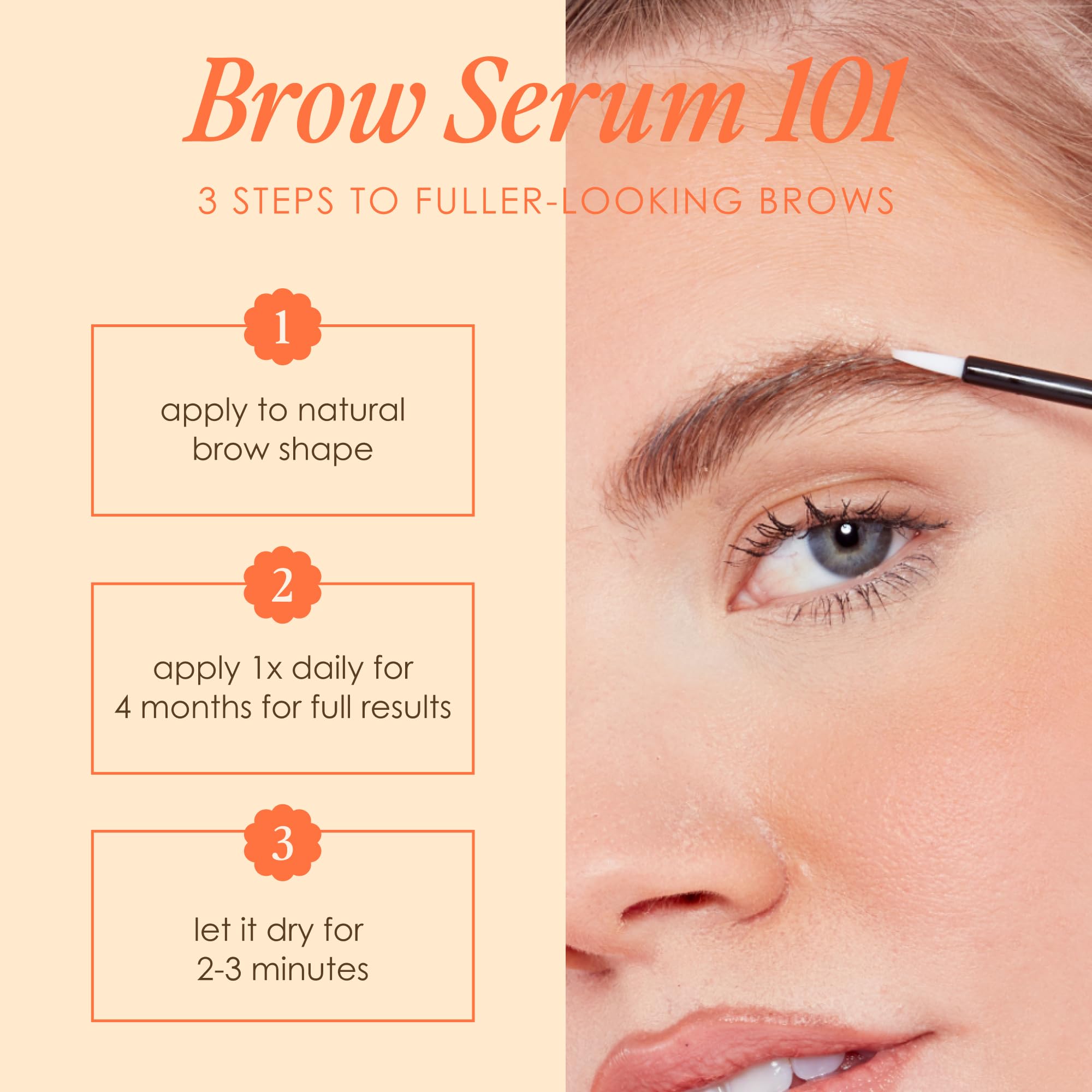 Brow Serum 101

3 STEPS TO FULLER-LOOKING BROWS

1

apply to natural brow shape

2

apply 1x daily for 4 months for full results

3

let it dry for 2-3 minutes