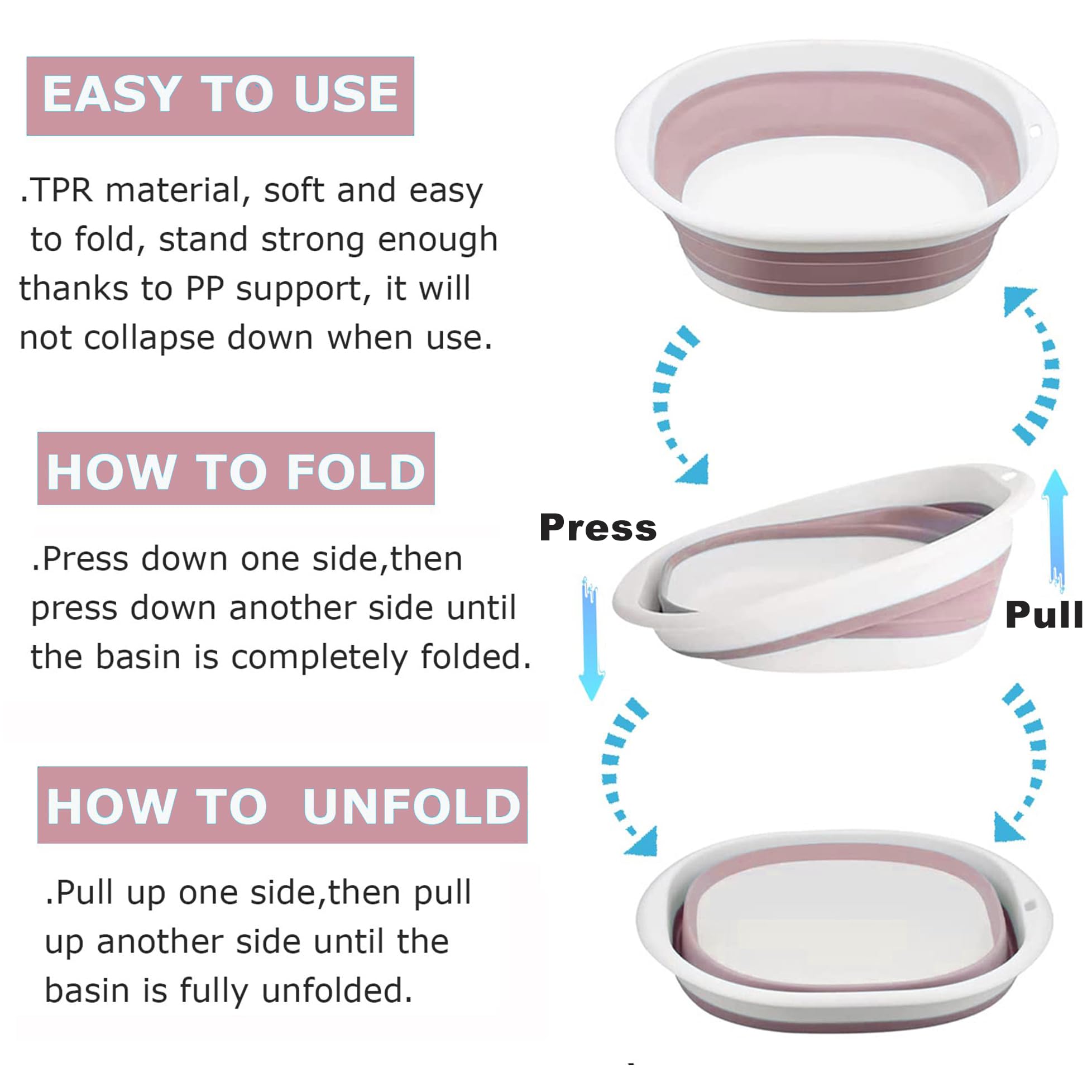 EASY TO USE

.TPR material, soft and easy to fold, stand strong enough thanks to PP support, it will not collapse down when use.

HOW TO FOLD

.Press down one side,then press down another side until the basin is completely folded.

HOW TO UNFOLD

.Pull up one side,then pull up another side until the basin is fully unfolded.

Press

Pull