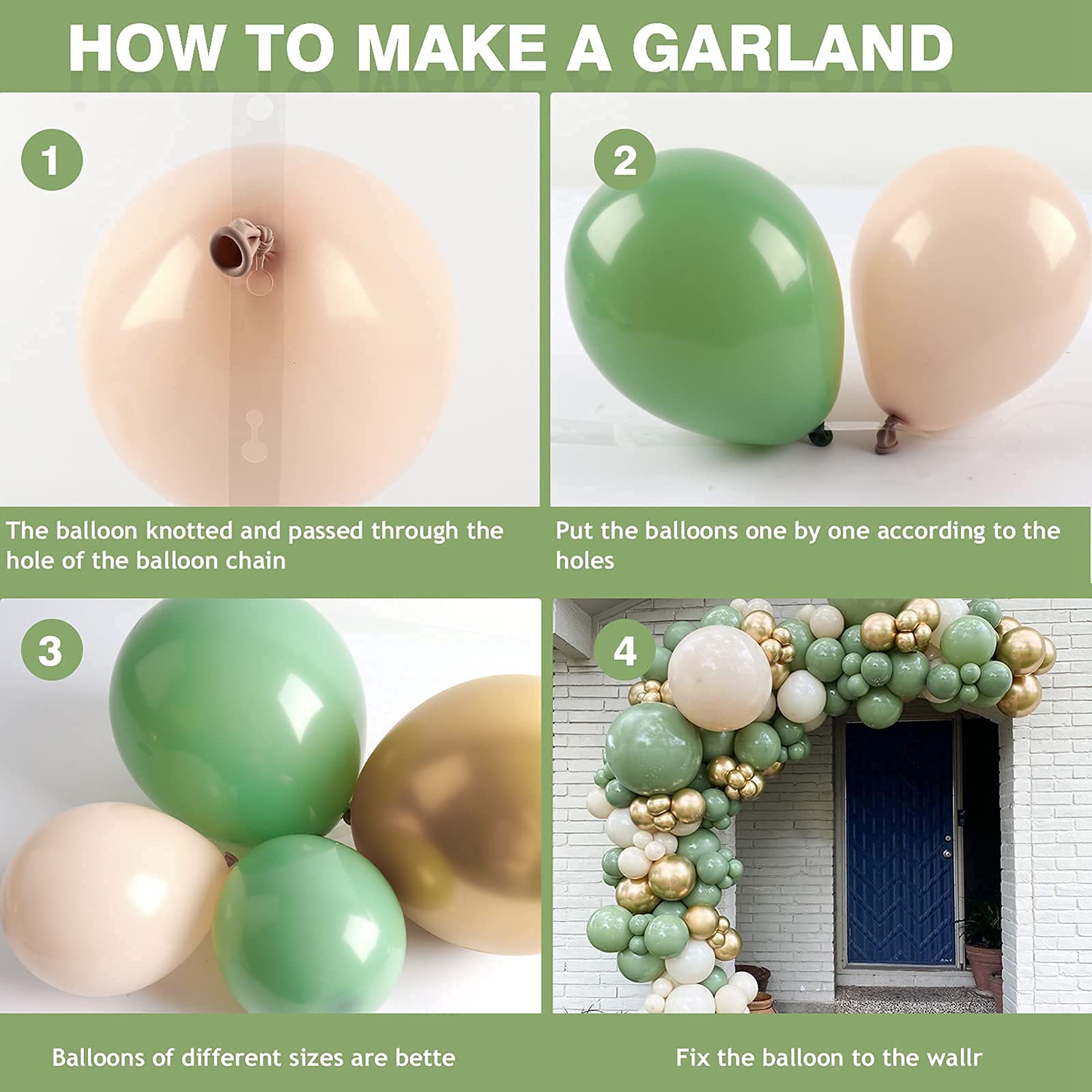 HOW TO MAKE A GARLAND

1

The balloon knotted and passed through the hole of the balloon chain

2

Put the balloons one by one according to the holes

3

Balloons of different sizes are bette

4

Fix the balloon to the wallr