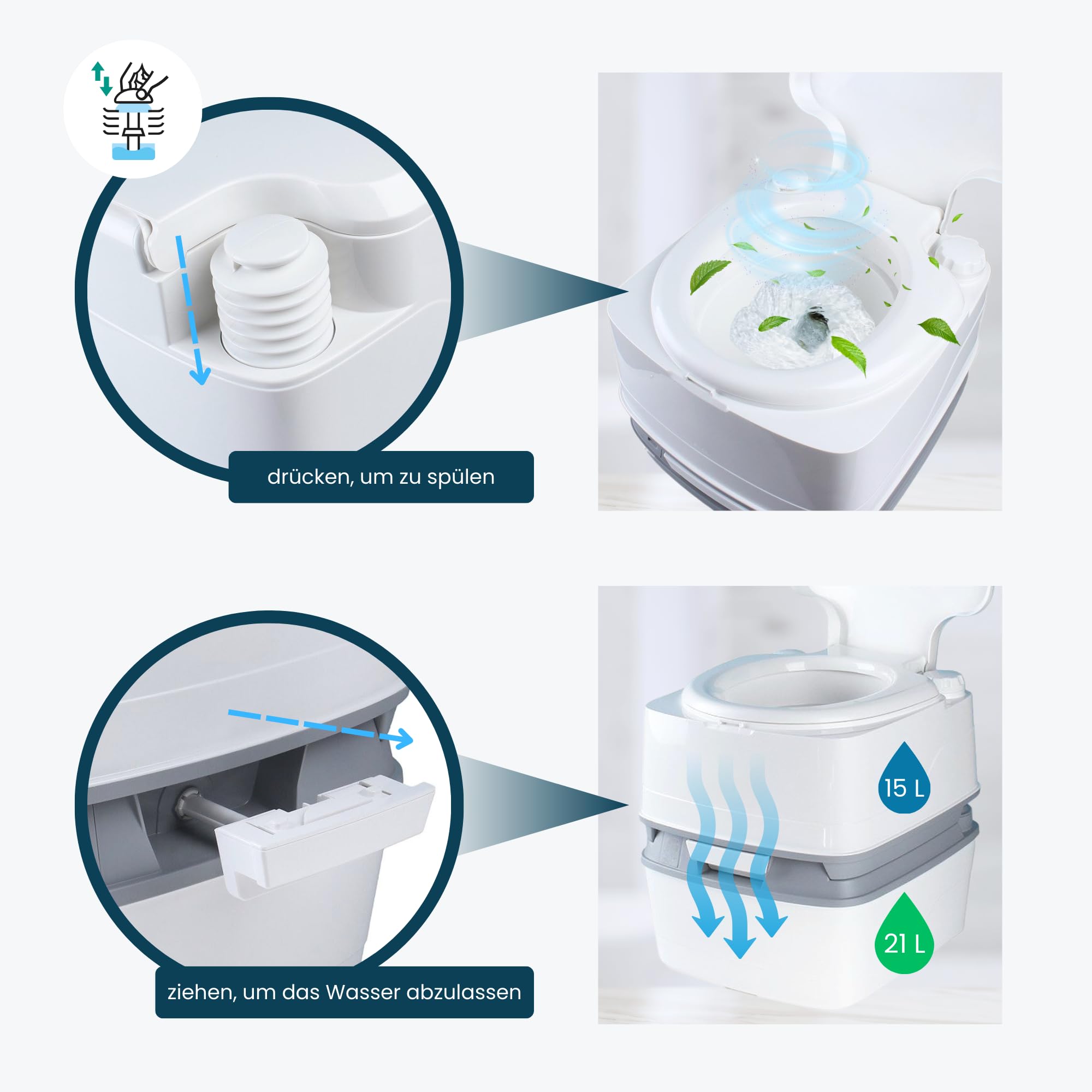 drücken, um zu spülen

ziehen, um das Wasser abzulassen

15 L

21 L