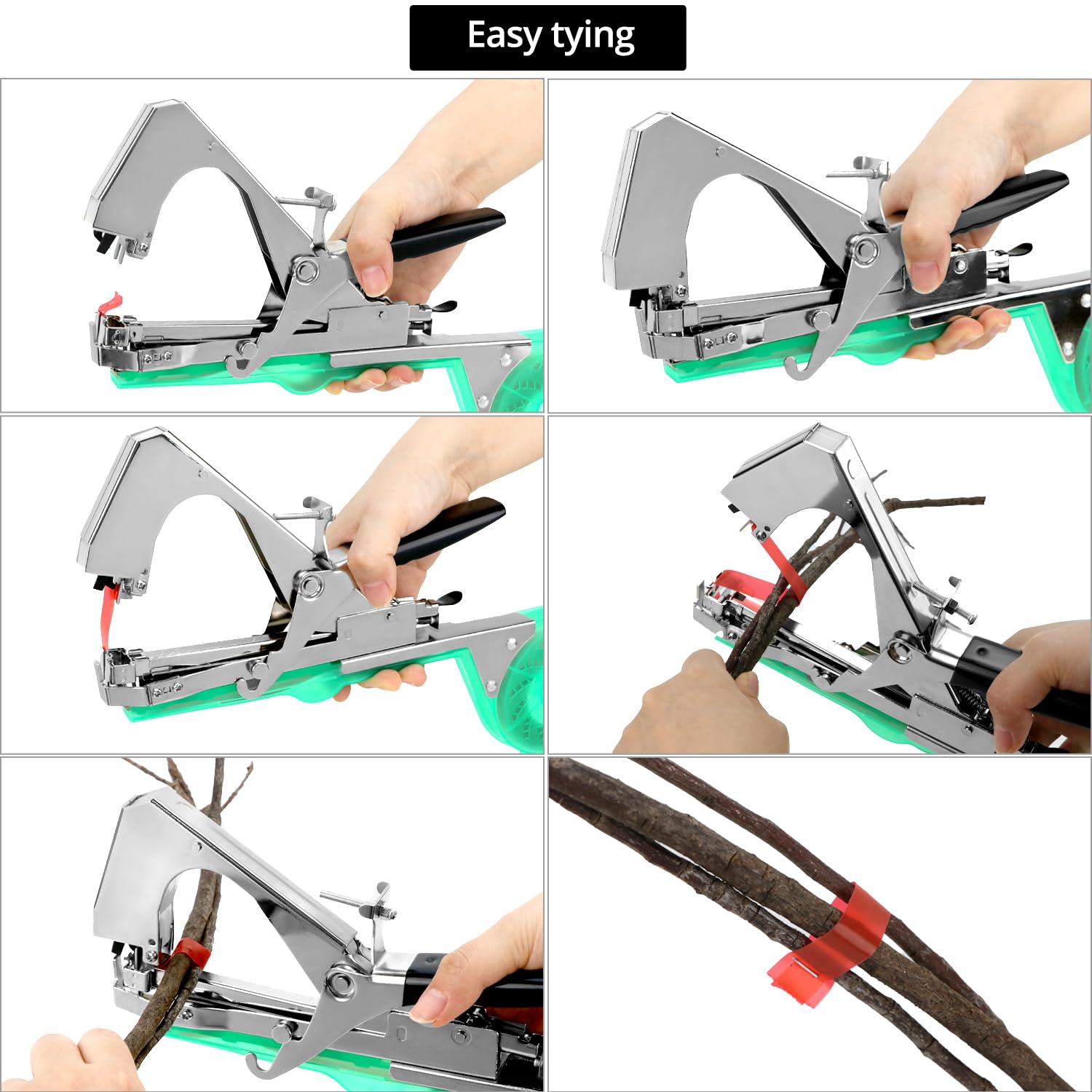 Easy tying