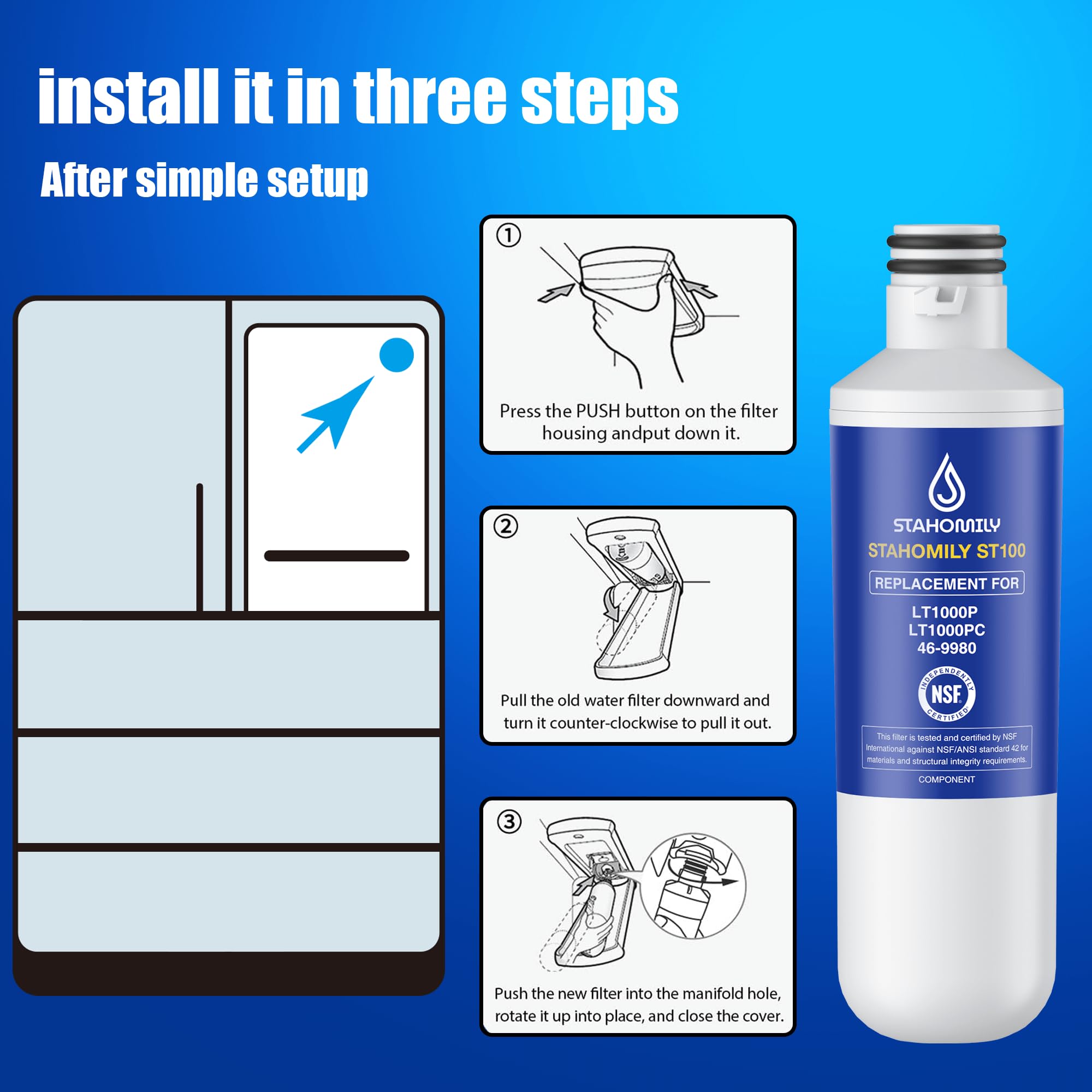 install it in three steps

After simple setup

①

Press the PUSH button on the filter housing andput down it.

②

Pull the old water filter downward and turn it counter-clockwise to pull it out.

③

Push the new filter into the manifold hole, rotate it up into place, and close the cover.

STAHOMILY

STAHOMILY ST100

REPLACEMENT FOR

LT1000P
LT1000PC
46-9980

INDEPENDENTLY NSF CERTIFIED

This filter is tested and certified by NSF International against NSF/ANSI standard 42 for materials and structural integrity requirements.

COMPONENT