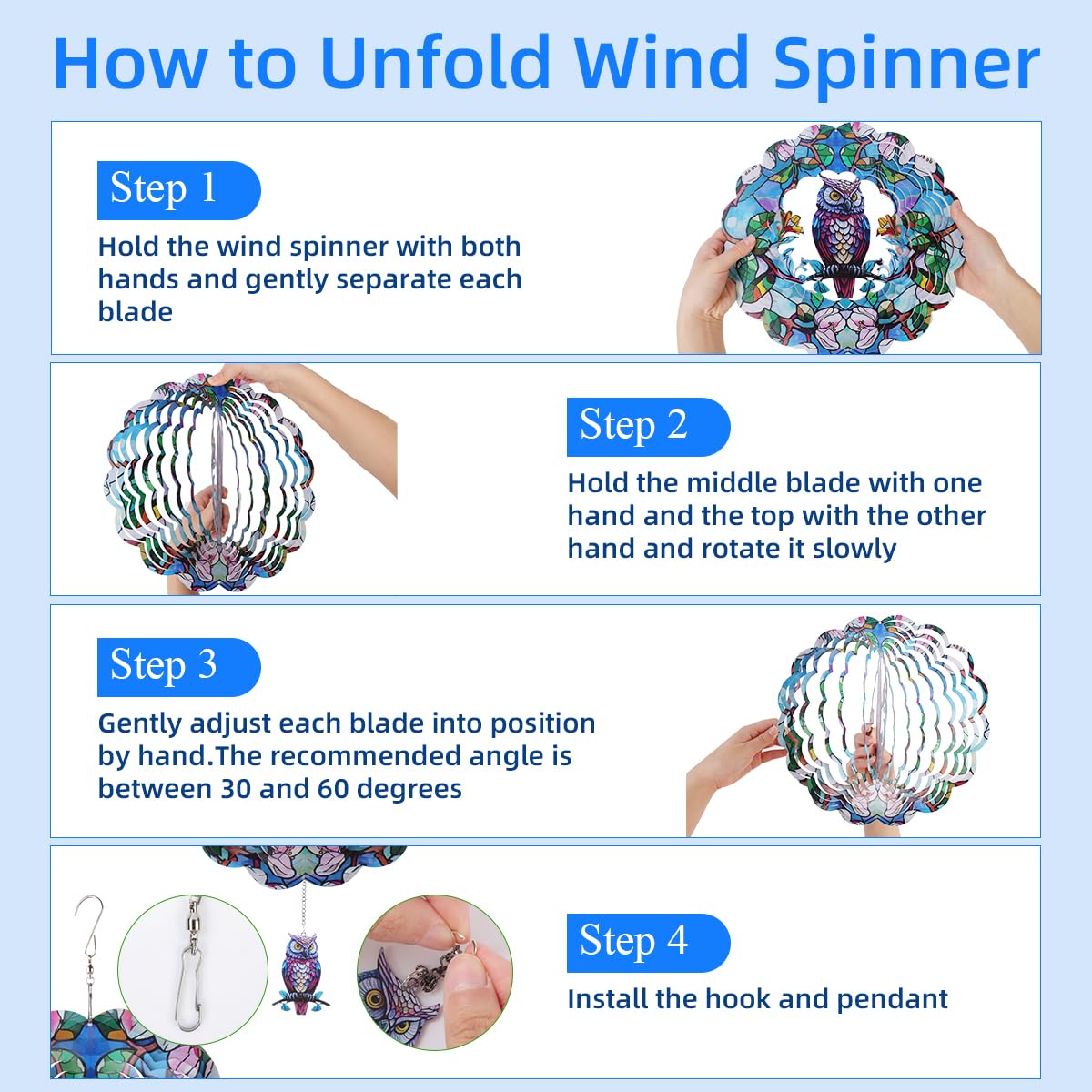 How to Unfold Wind Spinner

Step 1

Hold the wind spinner with both hands and gently separate each blade

Step 2

Hold the middle blade with one hand and the top with the other hand and rotate it slowly

Step 3

Gently adjust each blade into position by hand.The recommended angle is between 30 and 60 degrees

Step 4

Install the hook and pendant