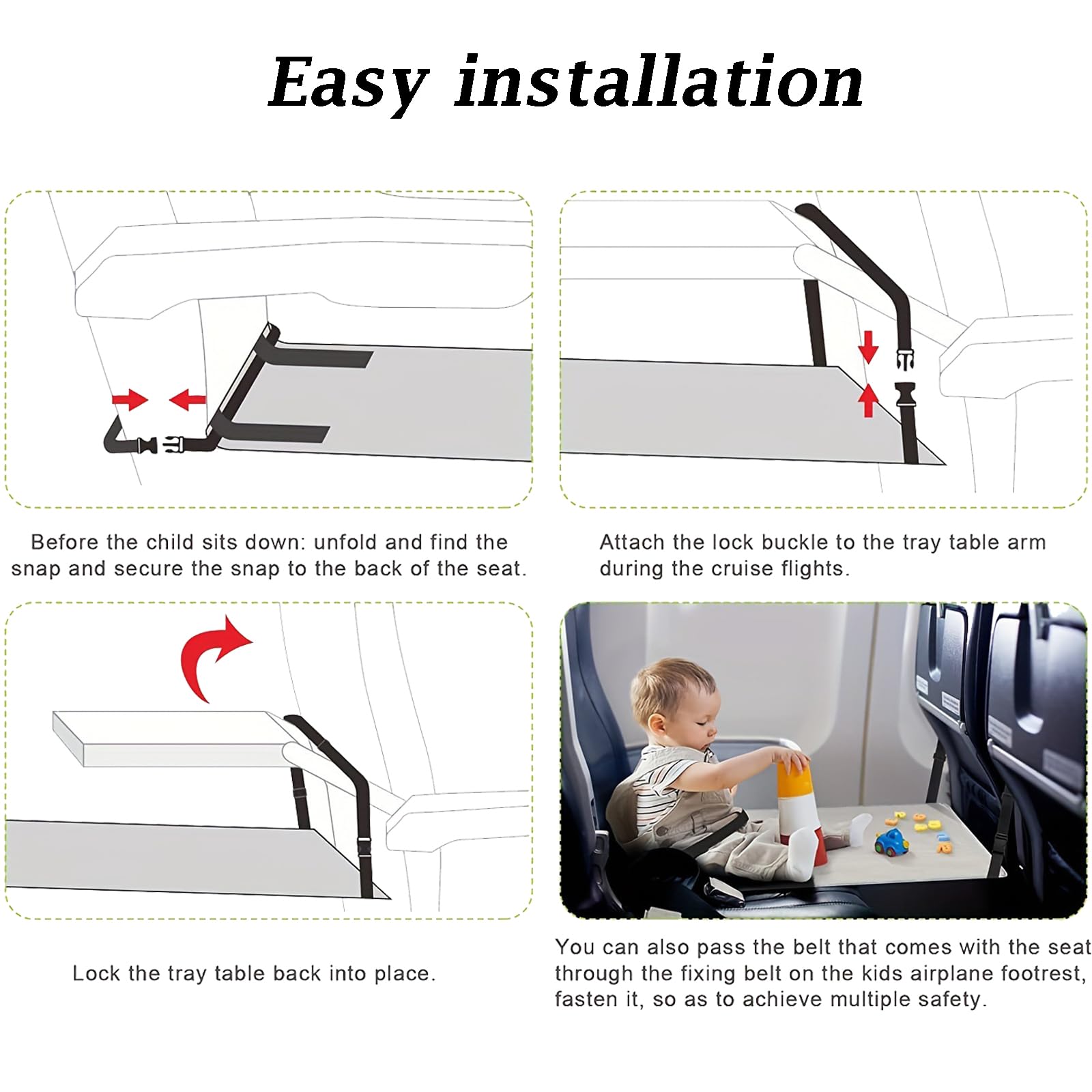 Easy installation

Before the child sits down: unfold and find the snap and secure the snap to the back of the seat.

Attach the lock buckle to the tray table arm during the cruise flights.

Lock the tray table back into place.

You can also pass the belt that comes with the seat through the fixing belt on the kids airplane footrest, fasten it, so as to achieve multiple safety.