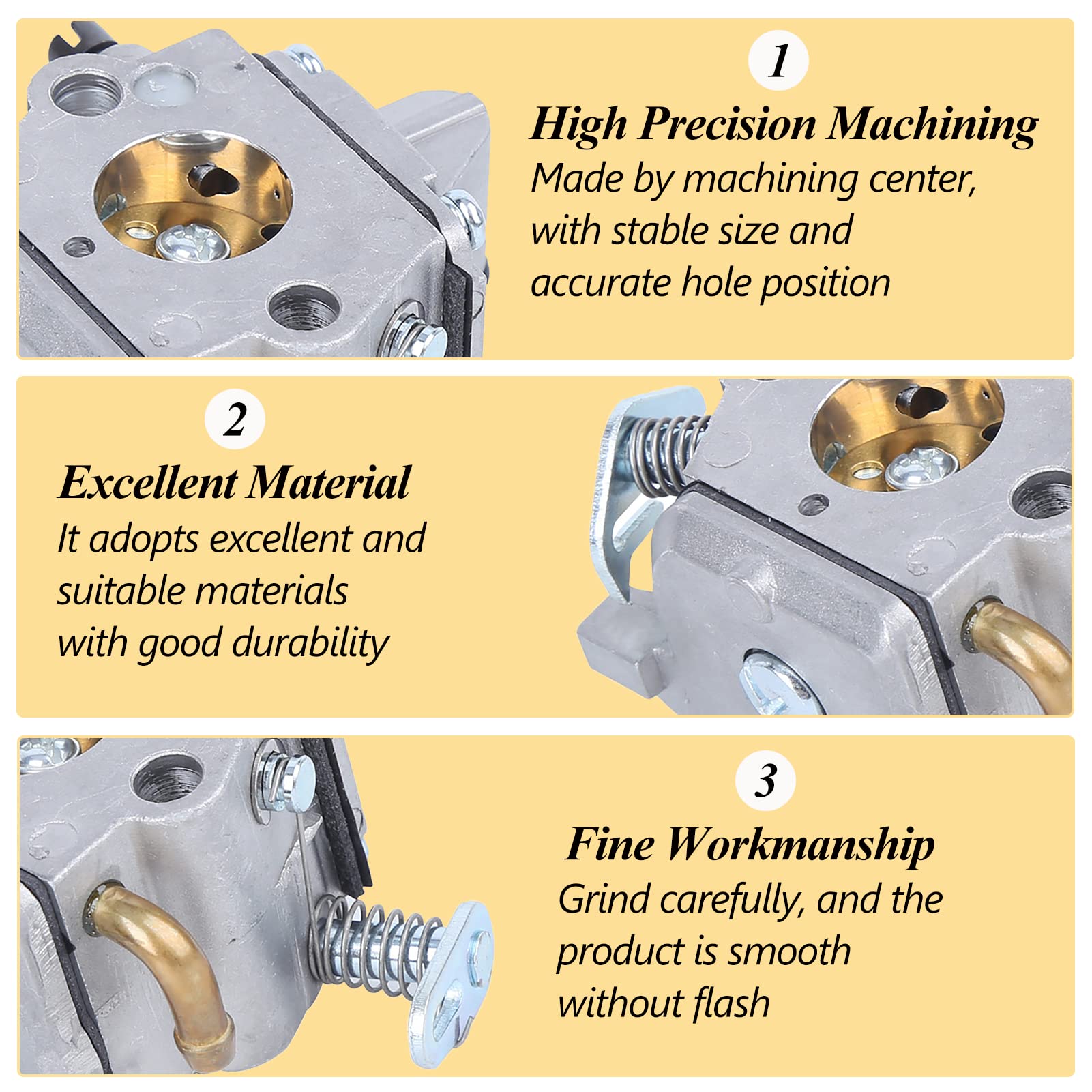 1

High Precision Machining

Made by machining center, with stable size and accurate hole position

2

Excellent Material

It adopts excellent and suitable materials with good durability

3

Fine Workmanship

Grind carefully, and the product is smooth without flash