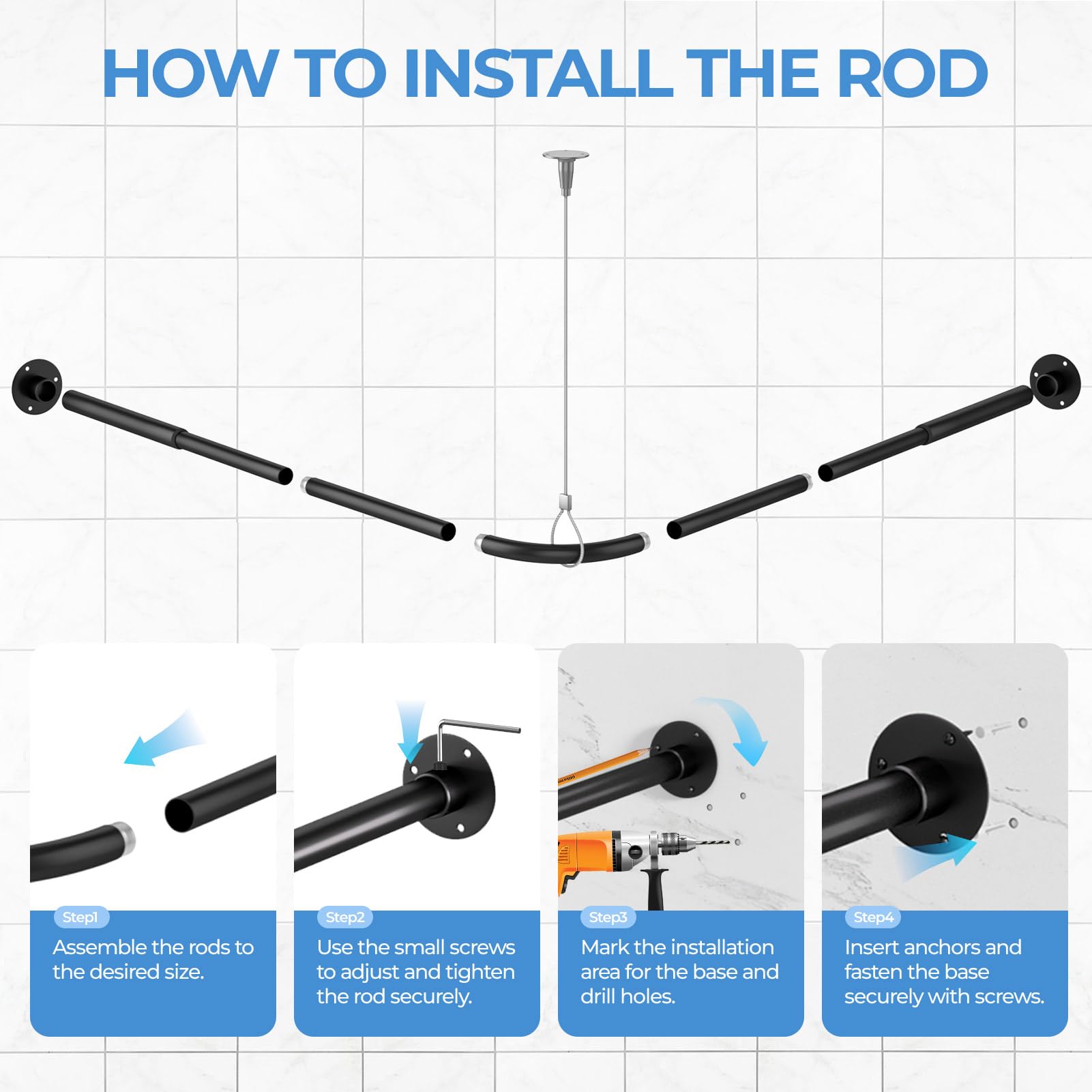 HOW TO INSTALL THE ROD

Step1
Assemble the rods to the desired size.

Step2
Use the small screws to adjust and tighten the rod securely.

Step3
Mark the installation area for the base and drill holes.

Step4
Insert anchors and fasten the base securely with screws.