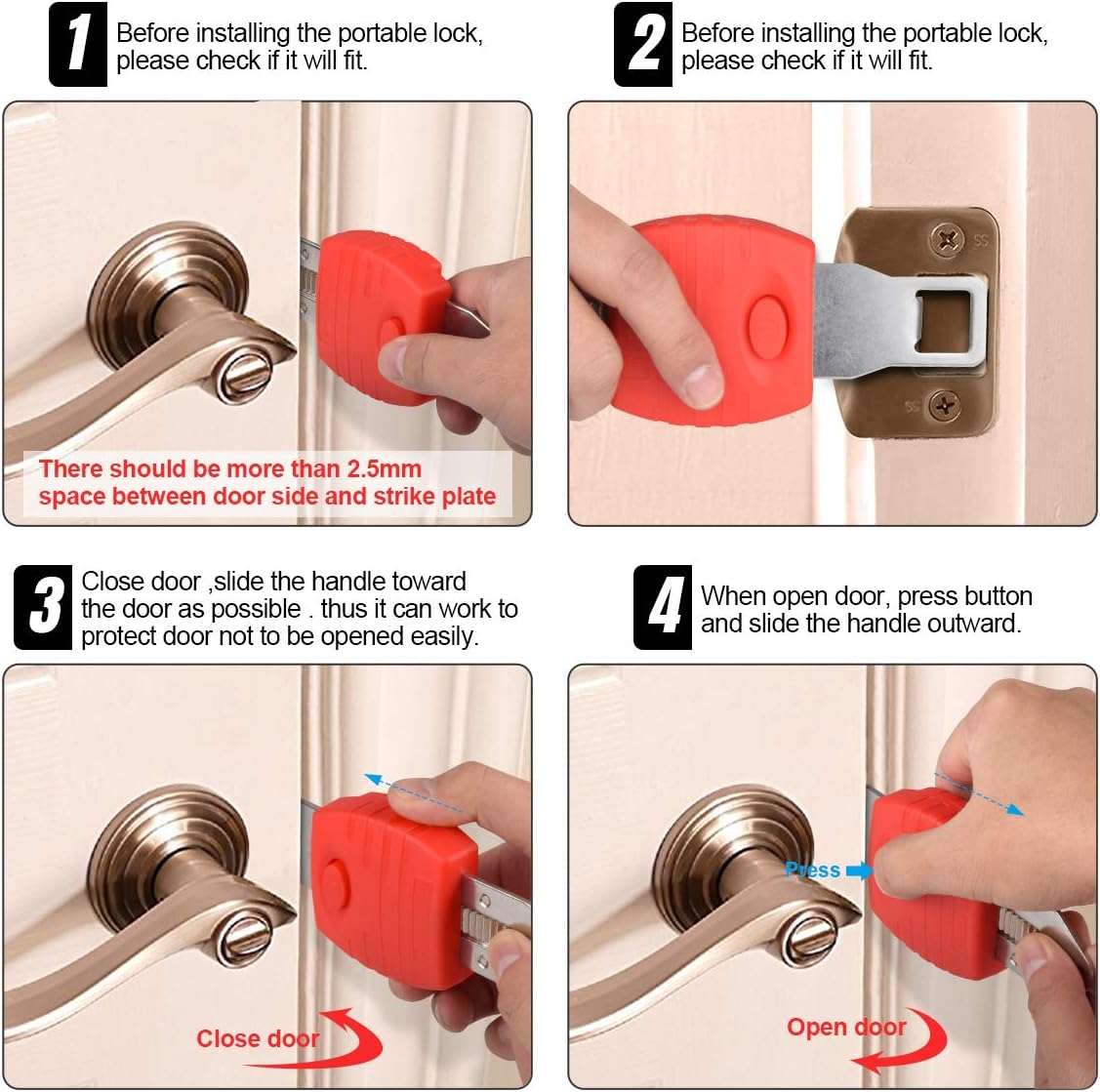 1 Before installing the portable lock, please check if it will fit.

There should be more than 2.5mm space between door side and strike plate

2 Before installing the portable lock, please check if it will fit.

SS

SS

3 Close door ,slide the handle toward the door as possible . thus it can work to protect door not to be opened easily.

Close door

4 When open door, press button and slide the handle outward.

Press

Open door