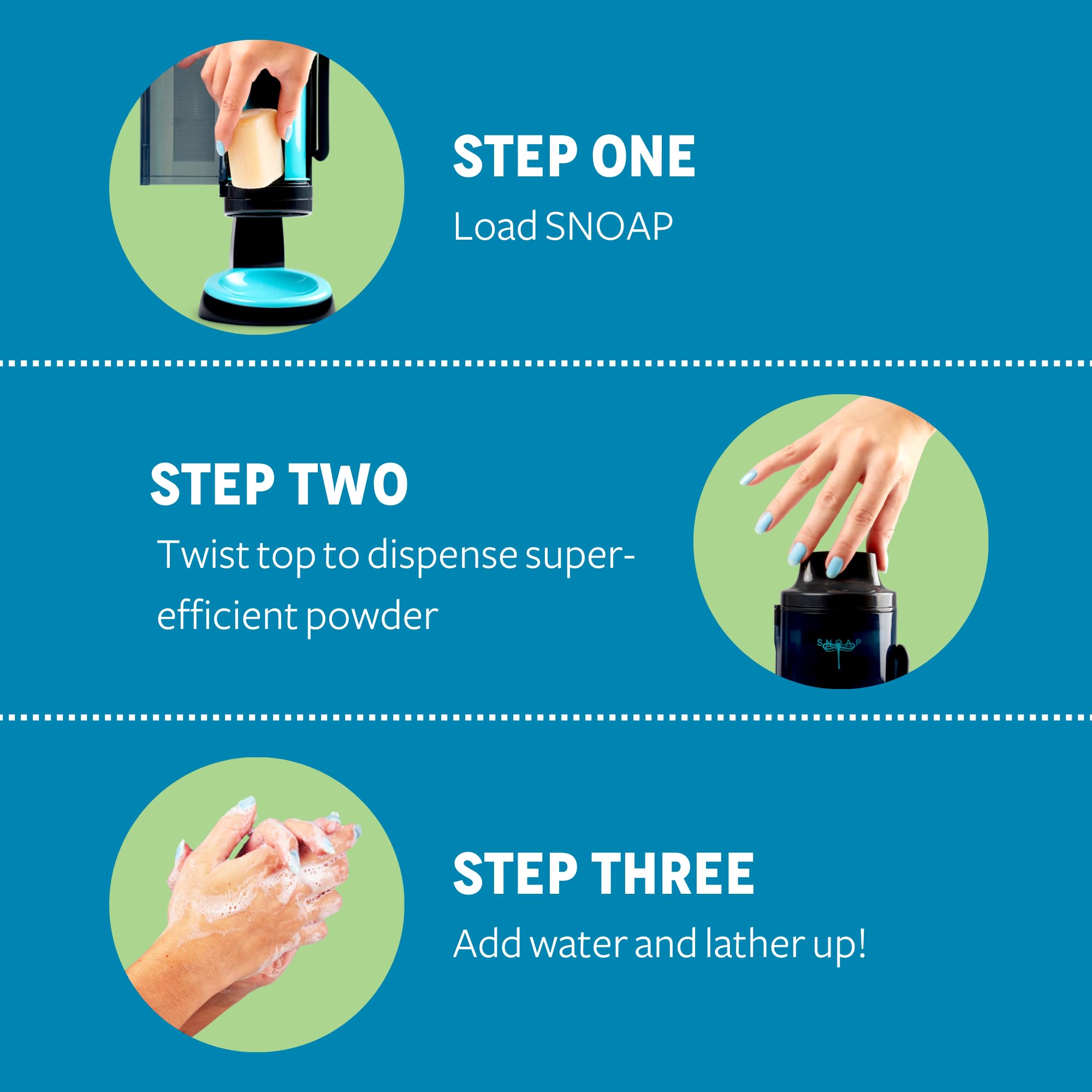 STEP ONE
Load SNOAP

STEP TWO
Twist top to dispense super-efficient powder

SNOAP

STEP THREE
Add water and lather up!