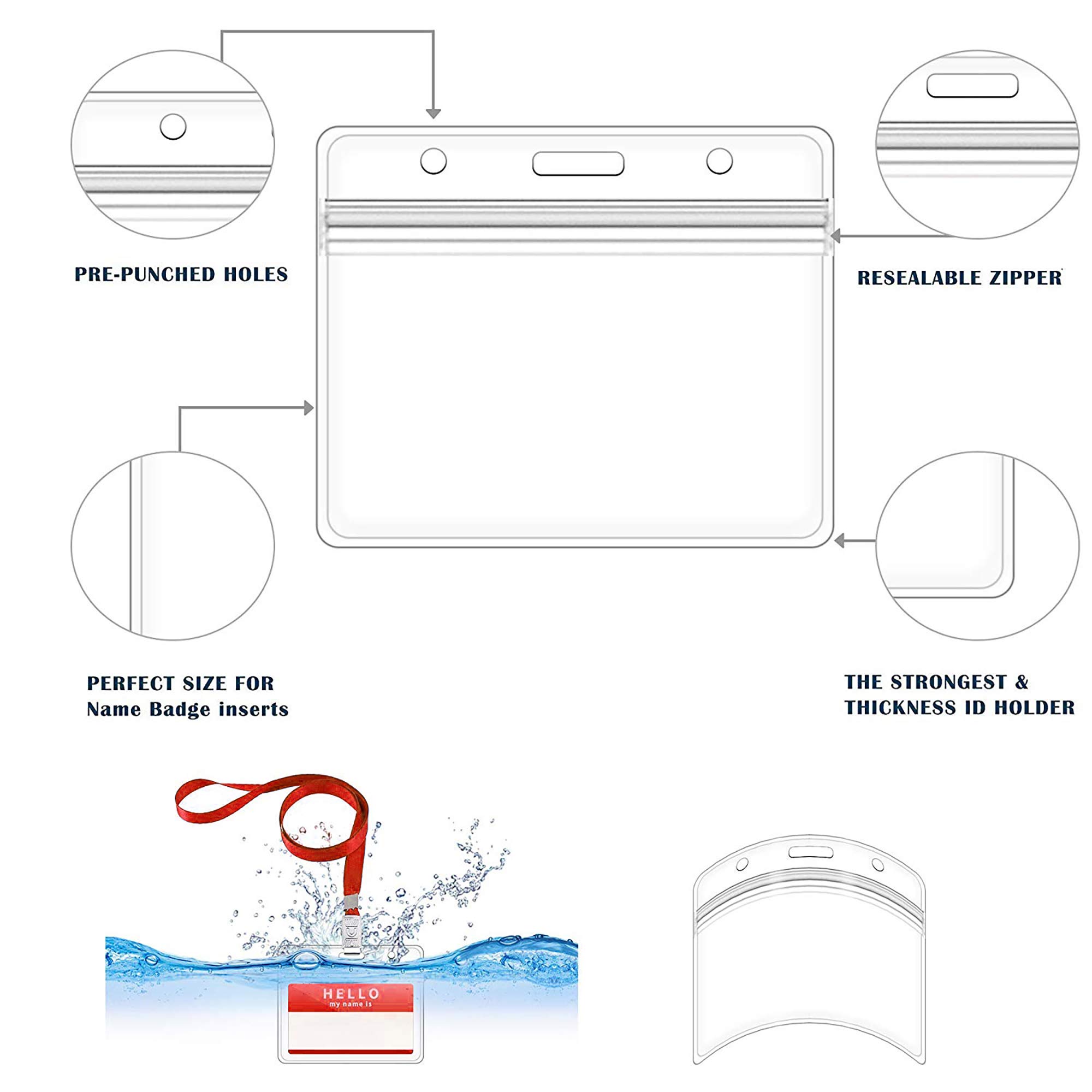 PRE-PUNCHED HOLES

RESEALABLE ZIPPER

PERFECT SIZE FOR
Name Badge inserts

THE STRONGEST &
THICKNESS ID HOLDER

HELLO
my name is