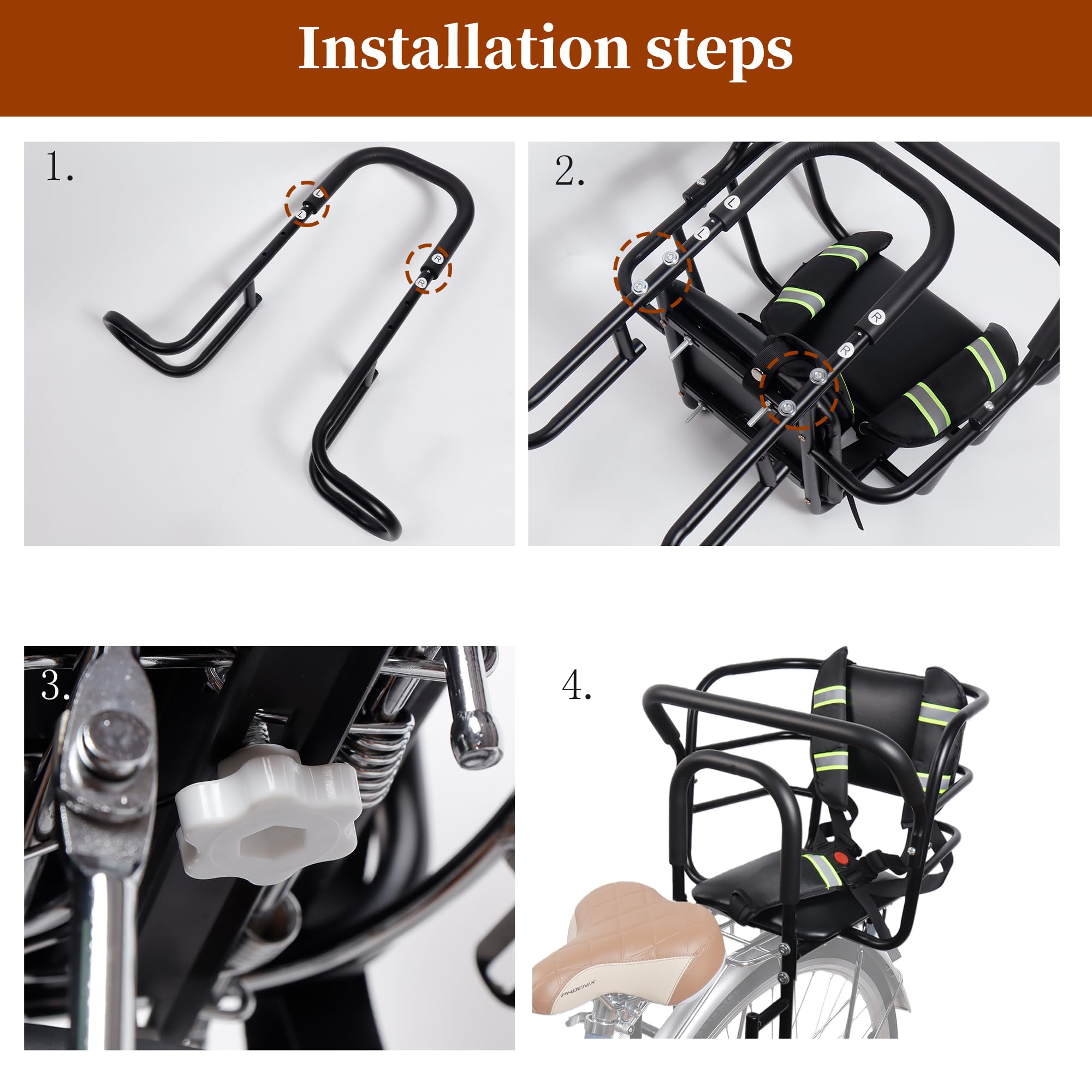 Installation steps

1.

L
L
R
R

2.

L
L
R
R

3.

4.

PHOENIX