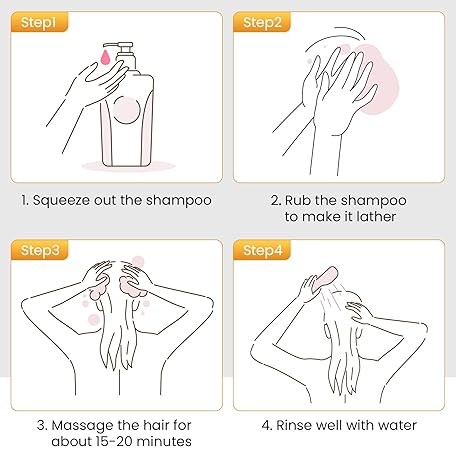 Step1

1. Squeeze out the shampoo

Step2

2. Rub the shampoo to make it lather

Step3

3. Massage the hair for about 15-20 minutes

Step4

4. Rinse well with water