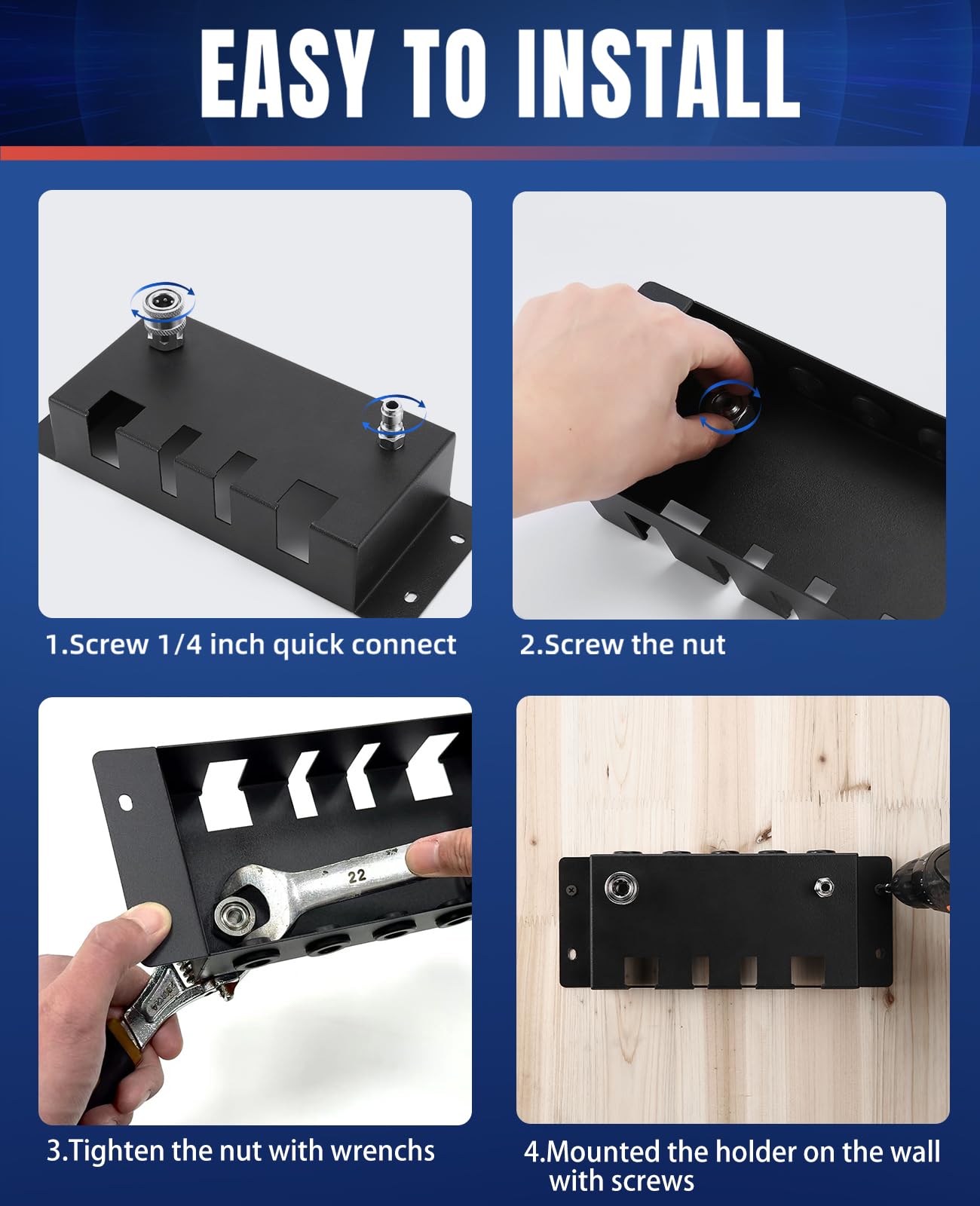 EASY TO INSTALL

1.Screw 1/4 inch quick connect

2.Screw the nut

22

3.Tighten the nut with wrenchs

4.Mounted the holder on the wall with screws