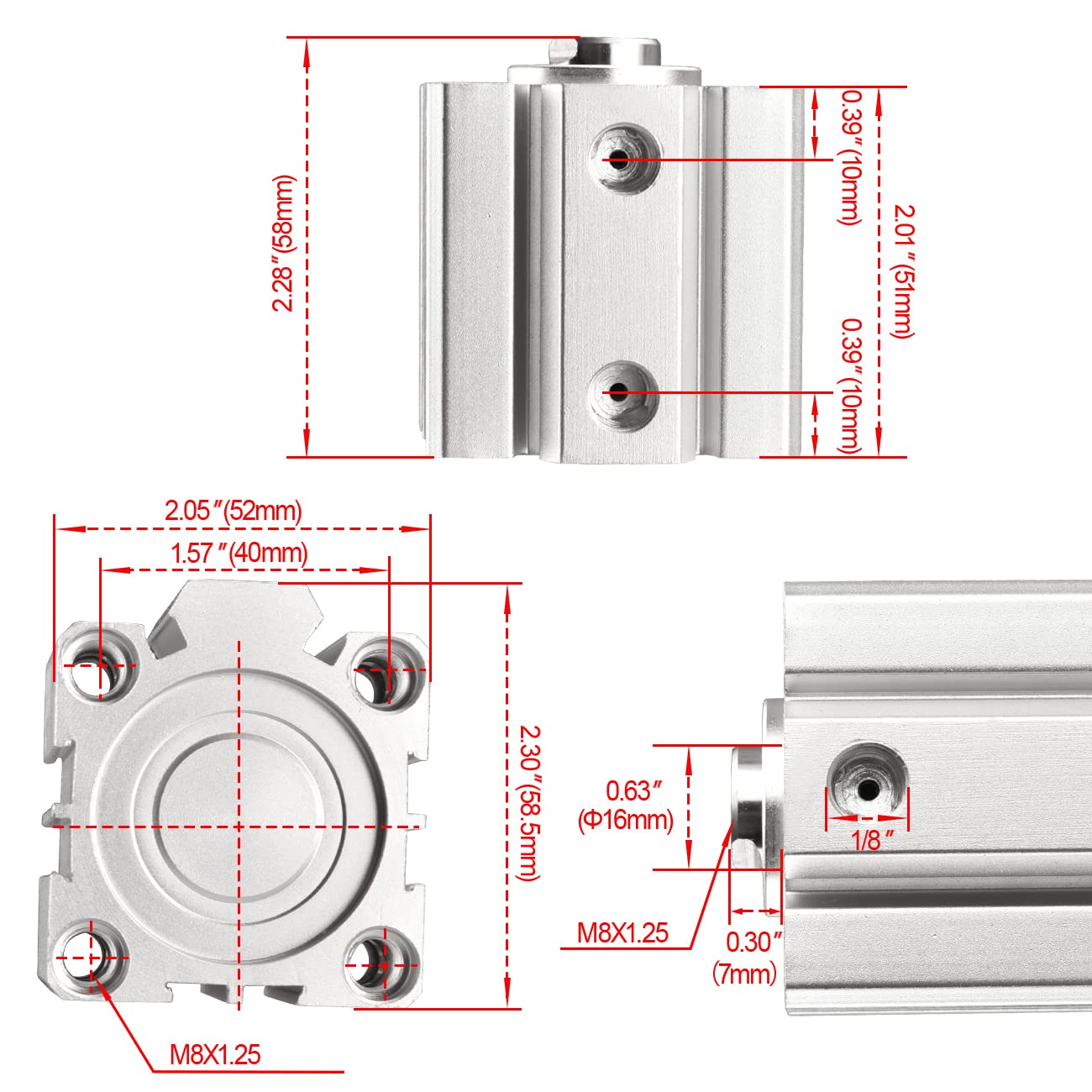 2.28″(58mm)

0.39″(10mm)

2.01″(51mm)

0.39″(10mm)

2.05″(52mm)

1.57″(40mm)

2.30″(58.5mm)

M8X1.25

0.63″
(Φ16mm)

1/8″

M8X1.25

0.30″
(7mm)