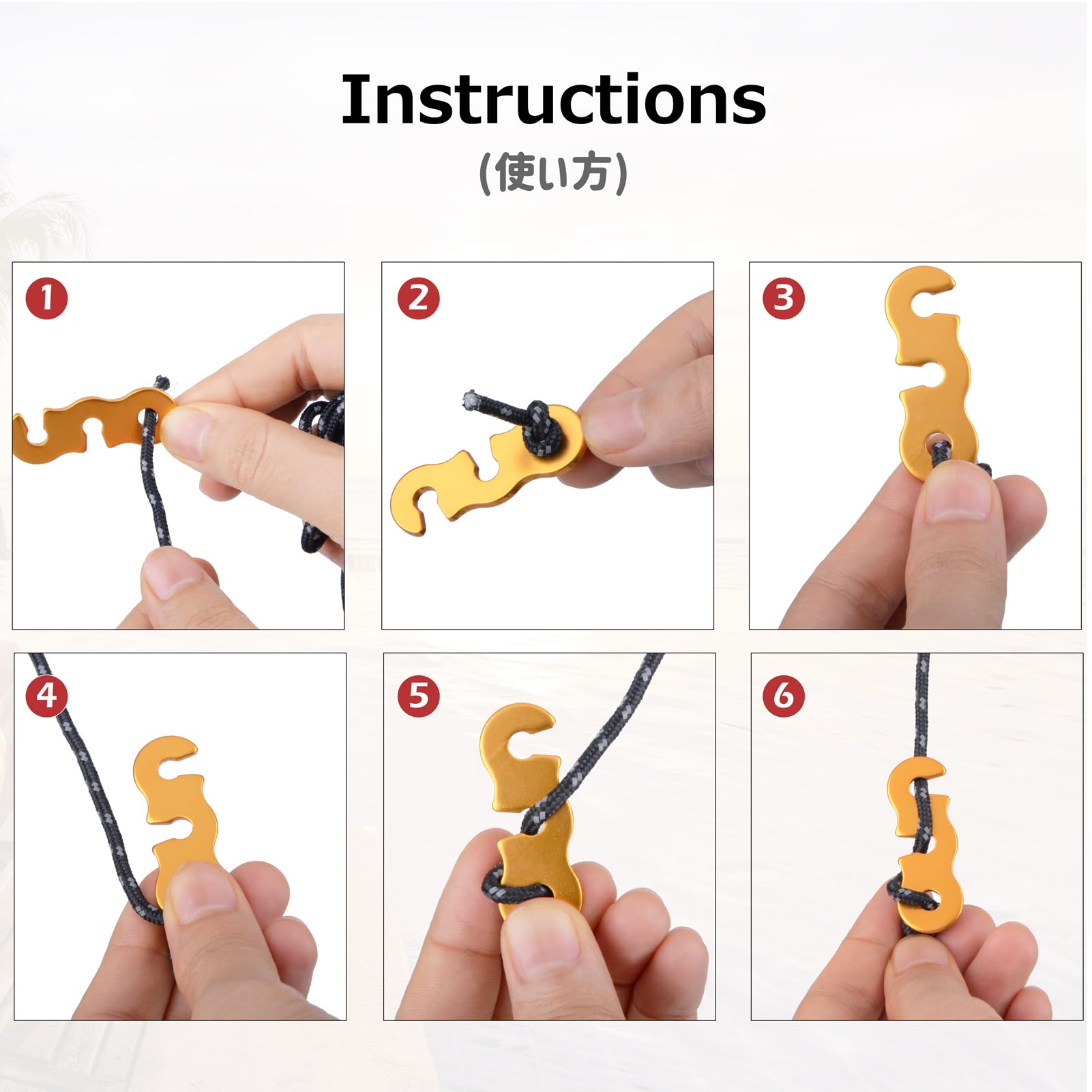 Instructions
(使い方)

1

2

3

4

5

6