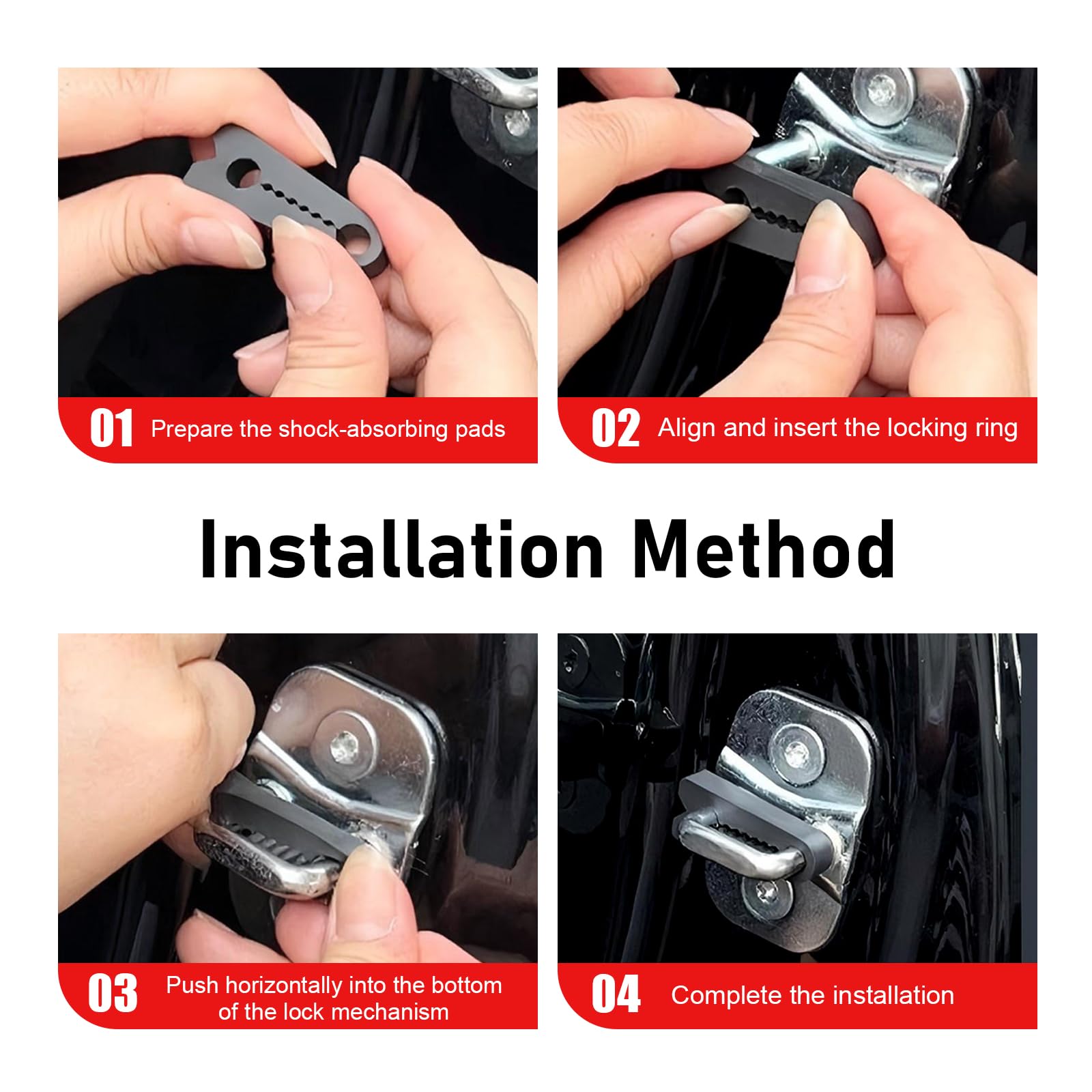 01 Prepare the shock-absorbing pads

02 Align and insert the locking ring

Installation Method

03 Push horizontally into the bottom of the lock mechanism

04 Complete the installation