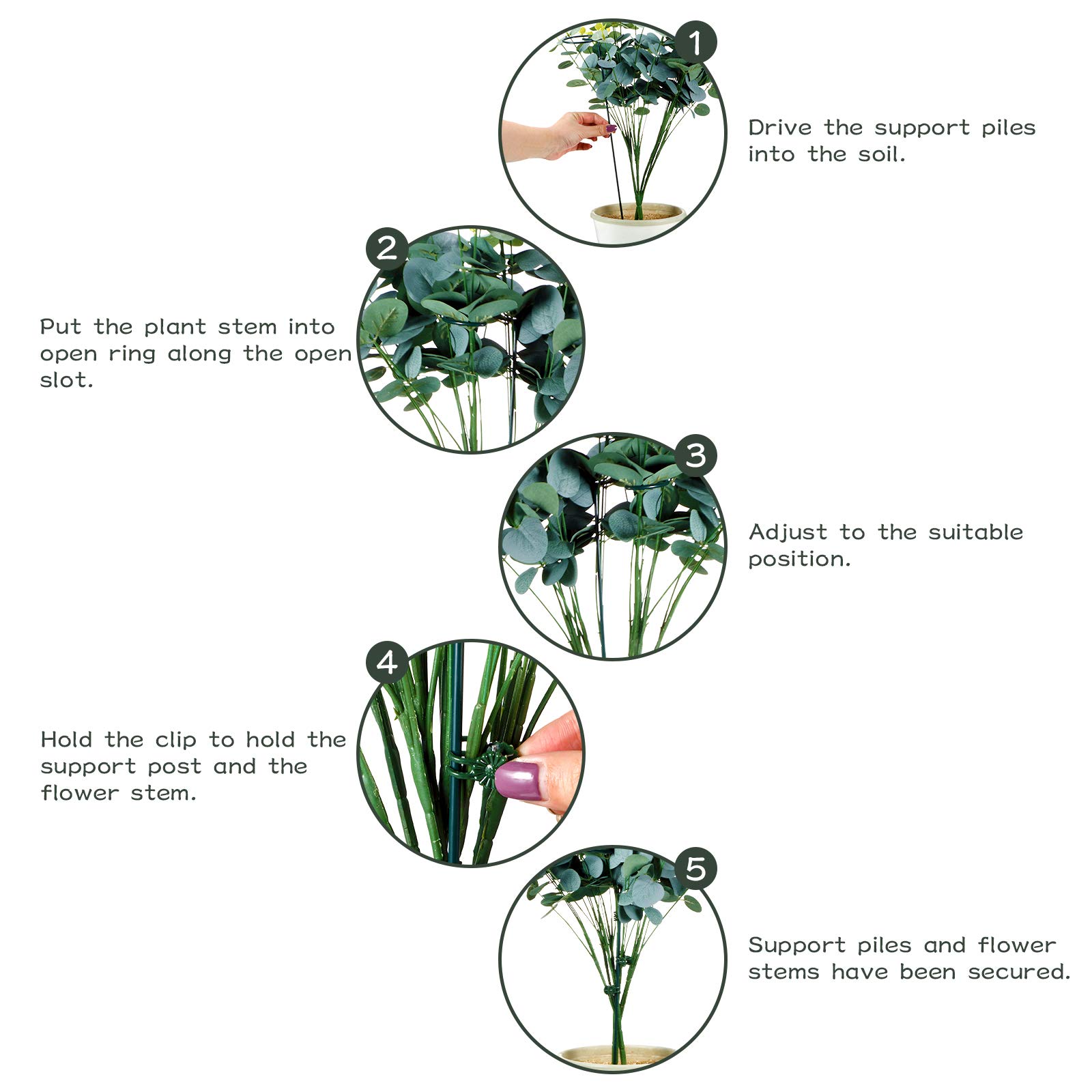 1

Drive the support piles into the soil.

2

Put the plant stem into open ring along the open slot.

3

Adjust to the suitable position.

4

Hold the clip to hold the support post and the flower stem.

5

Support piles and flower stems have been secured.