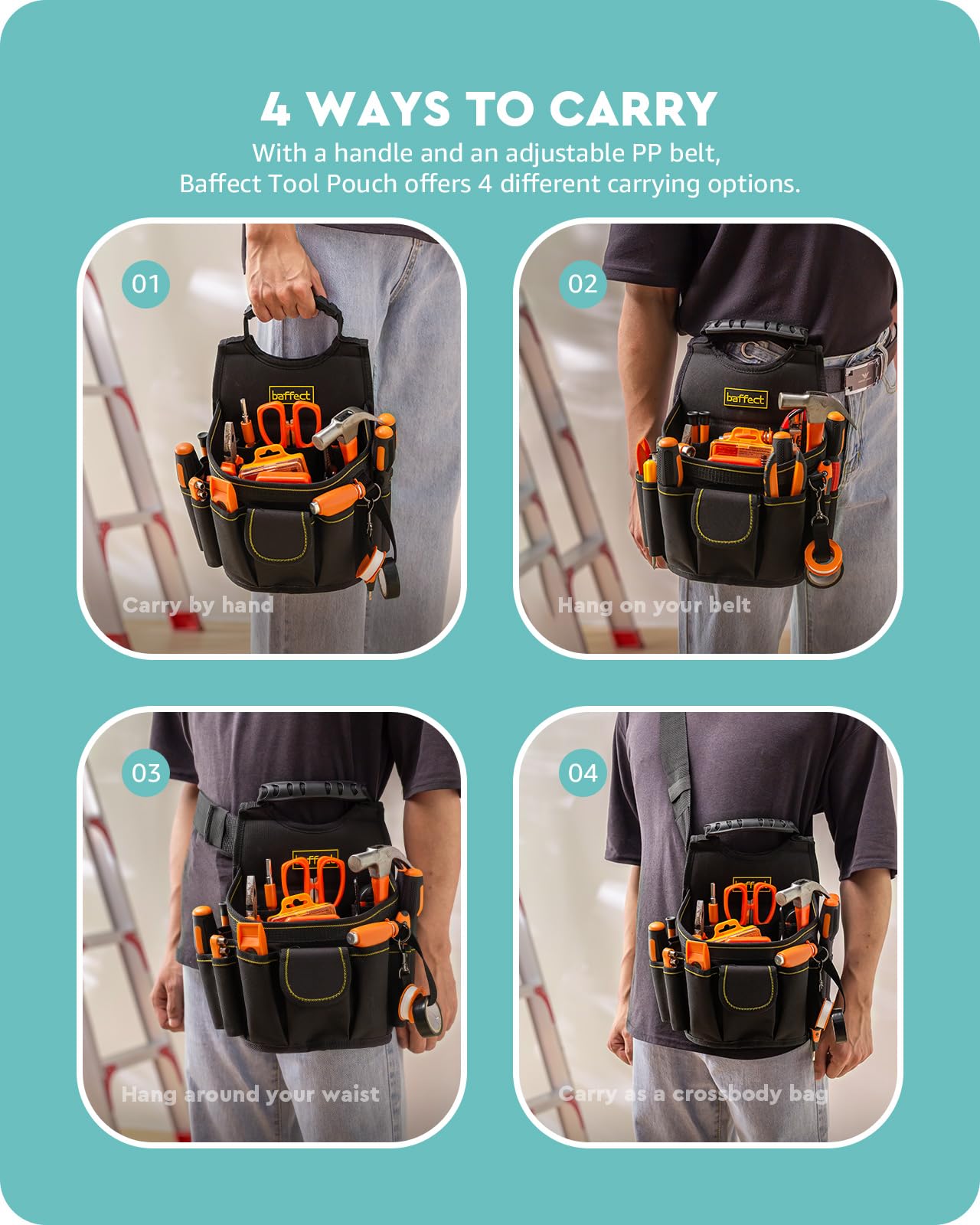 4 WAYS TO CARRY
With a handle and an adjustable PP belt,
Baffect Tool Pouch offers 4 different carrying options.

01
baffect
Carry by hand

02
baffect
Hang on your belt

03
baffect
Hang around your waist

04
Carry as a crossbody bag