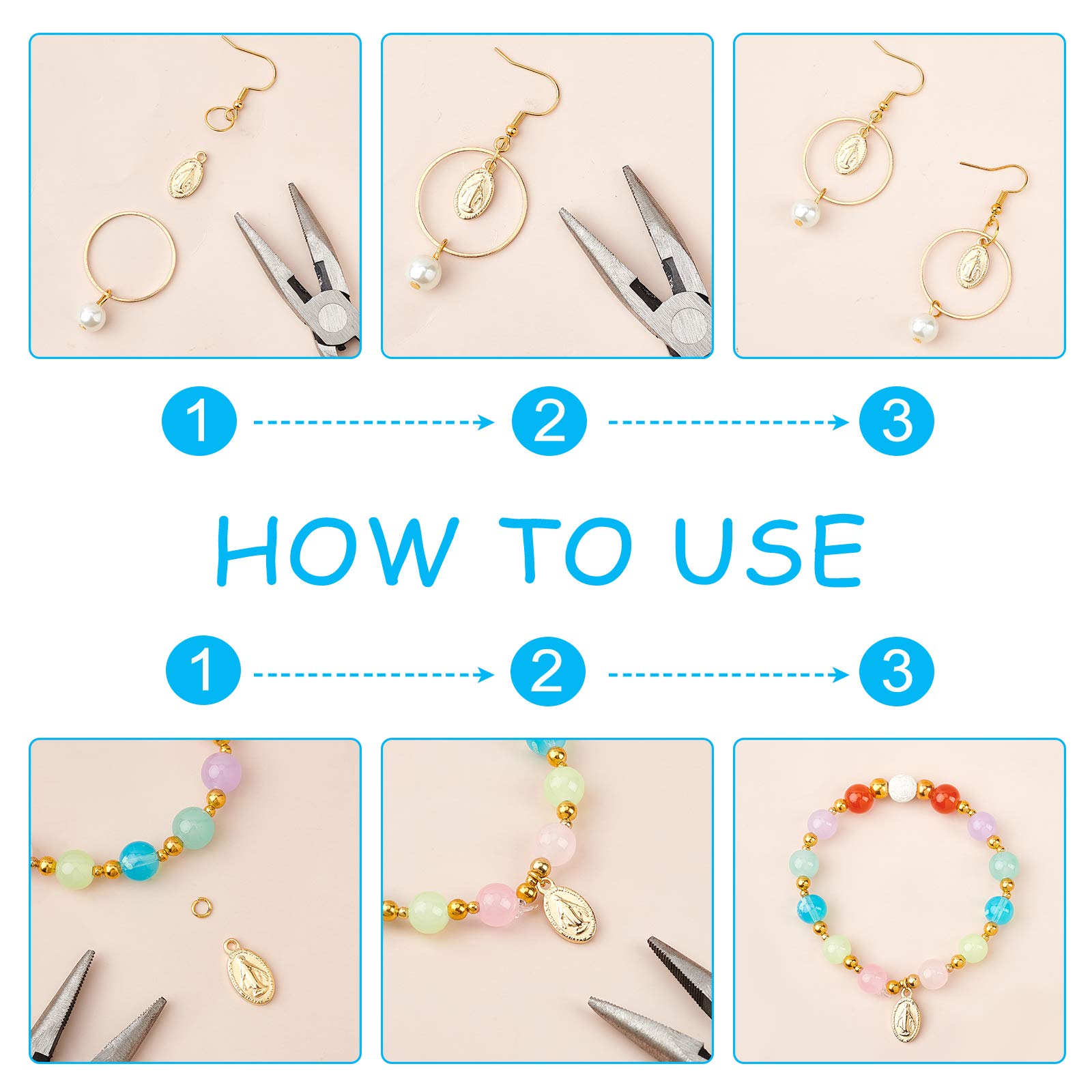 1
2
3

HOW TO USE

1
2
3