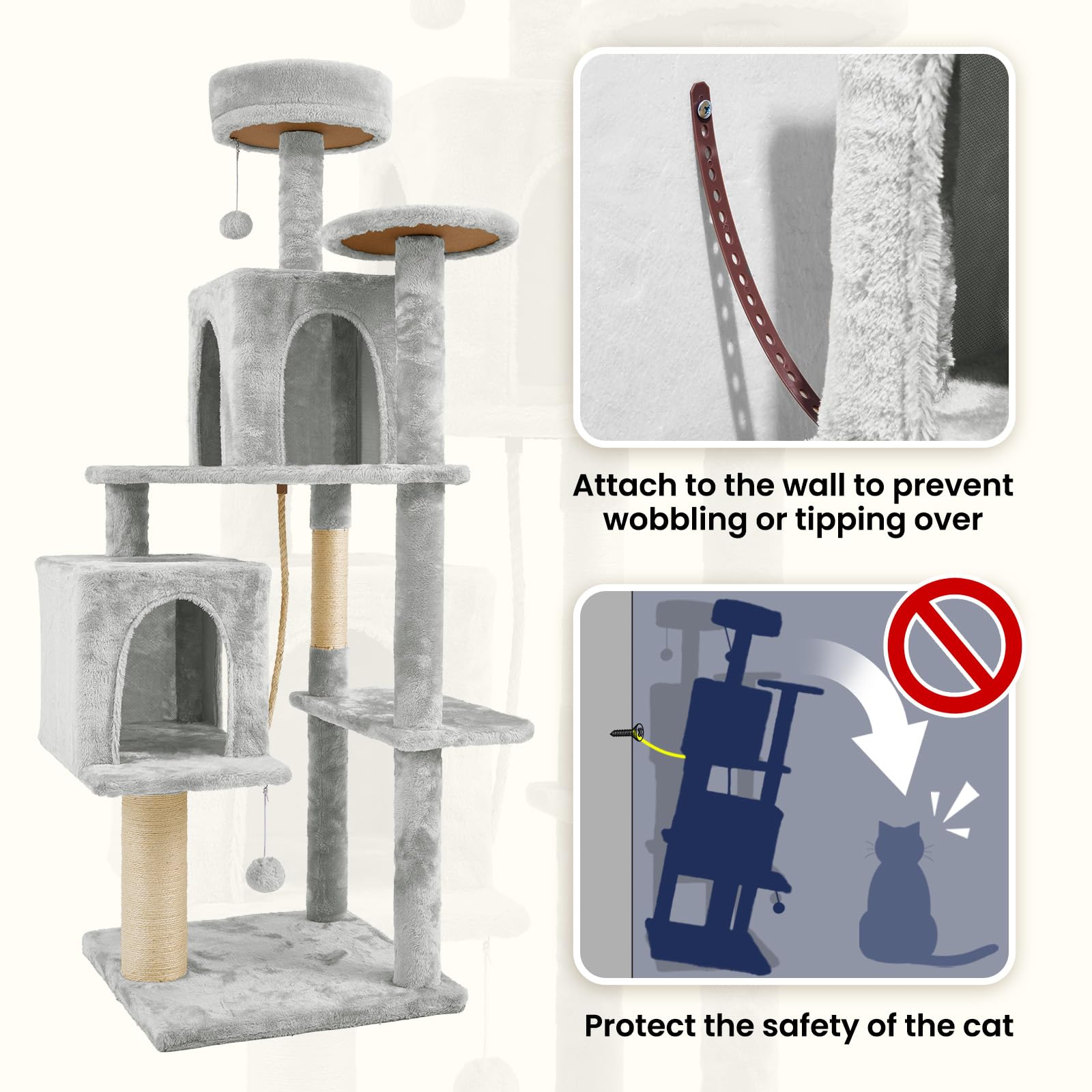 Attach to the wall to prevent wobbling or tipping over

Protect the safety of the cat