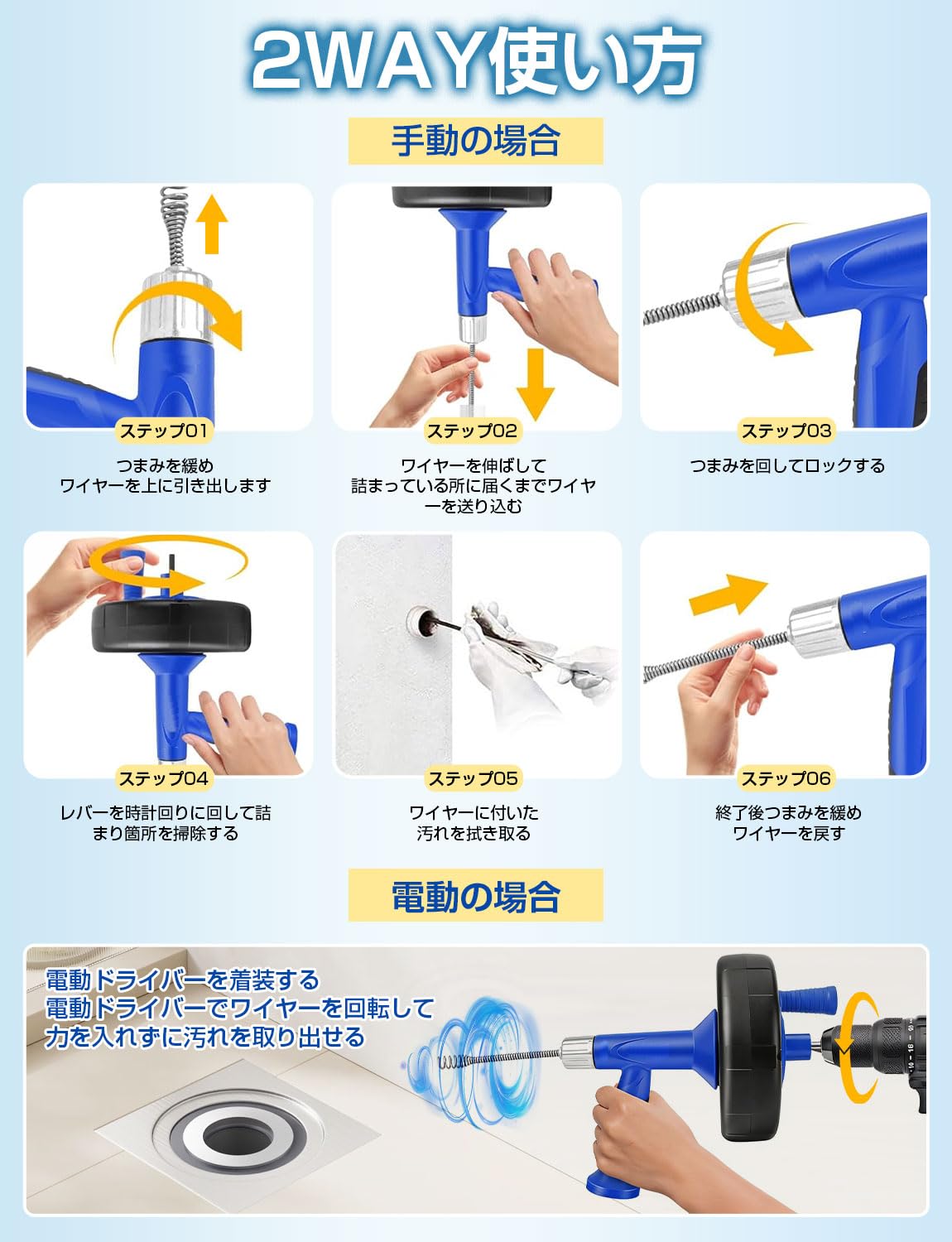 2WAY使い方

手動の場合

ステップ01
つまみを緩め
ワイヤーを上に引き出します

ステップ02
ワイヤーを伸ばして
詰まっている所に届くまでワイヤーを送り込む

ステップ03
つまみを回してロックする

ステップ04
レバーを時計回りに回して詰まり箇所を掃除する

ステップ05
ワイヤーに付いた
汚れを拭き取る

ステップ06
終了後つまみを緩め
ワイヤーを戻す

電動の場合

電動ドライバーを着装する
電動ドライバーでワイヤーを回転して
力を入れずに汚れを取り出せる