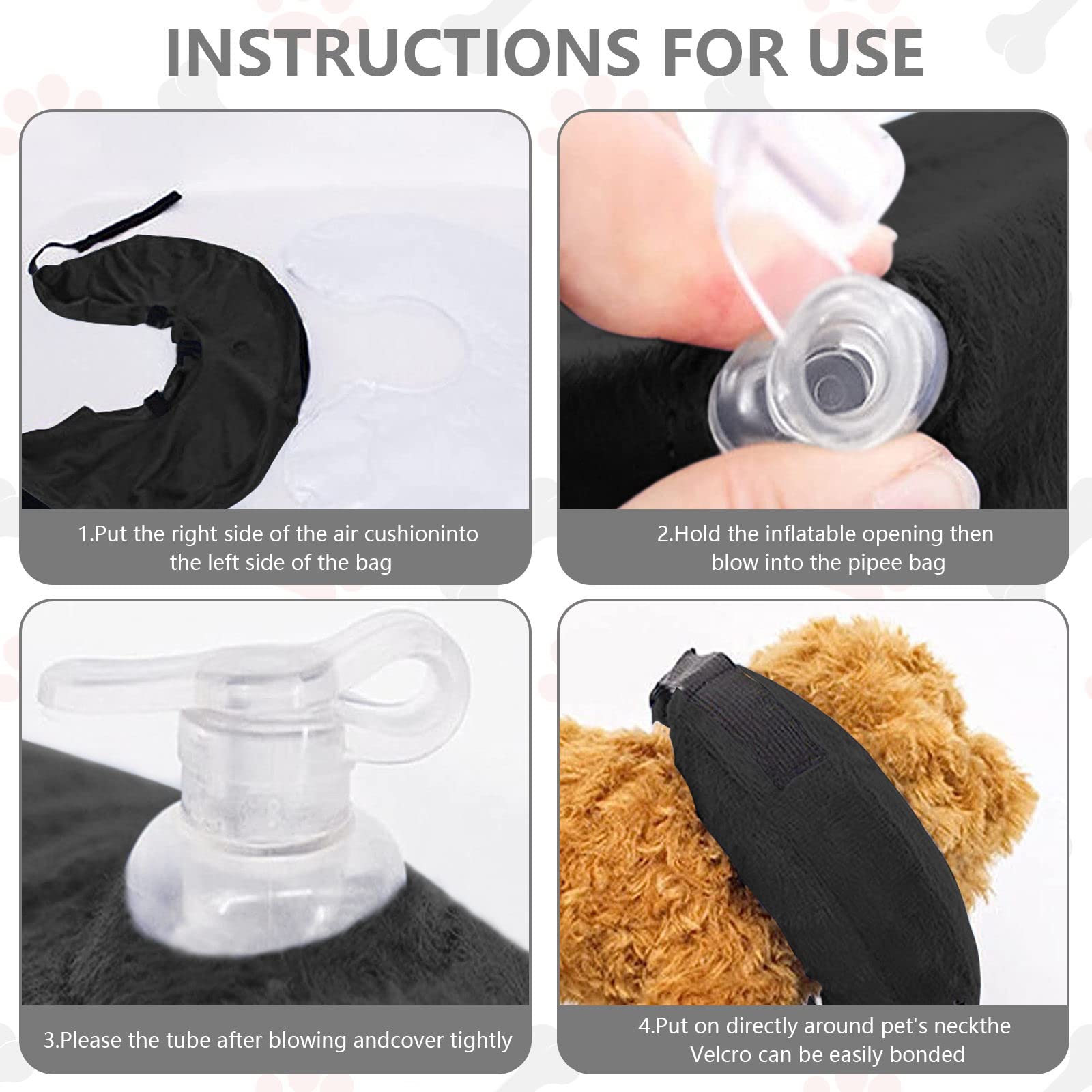 INSTRUCTIONS FOR USE

1.Put the right side of the air cushioninto the left side of the bag

2.Hold the inflatable opening then blow into the pipee bag

3.Please the tube after blowing andcover tightly

4.Put on directly around pet's neckthe Velcro can be easily bonded