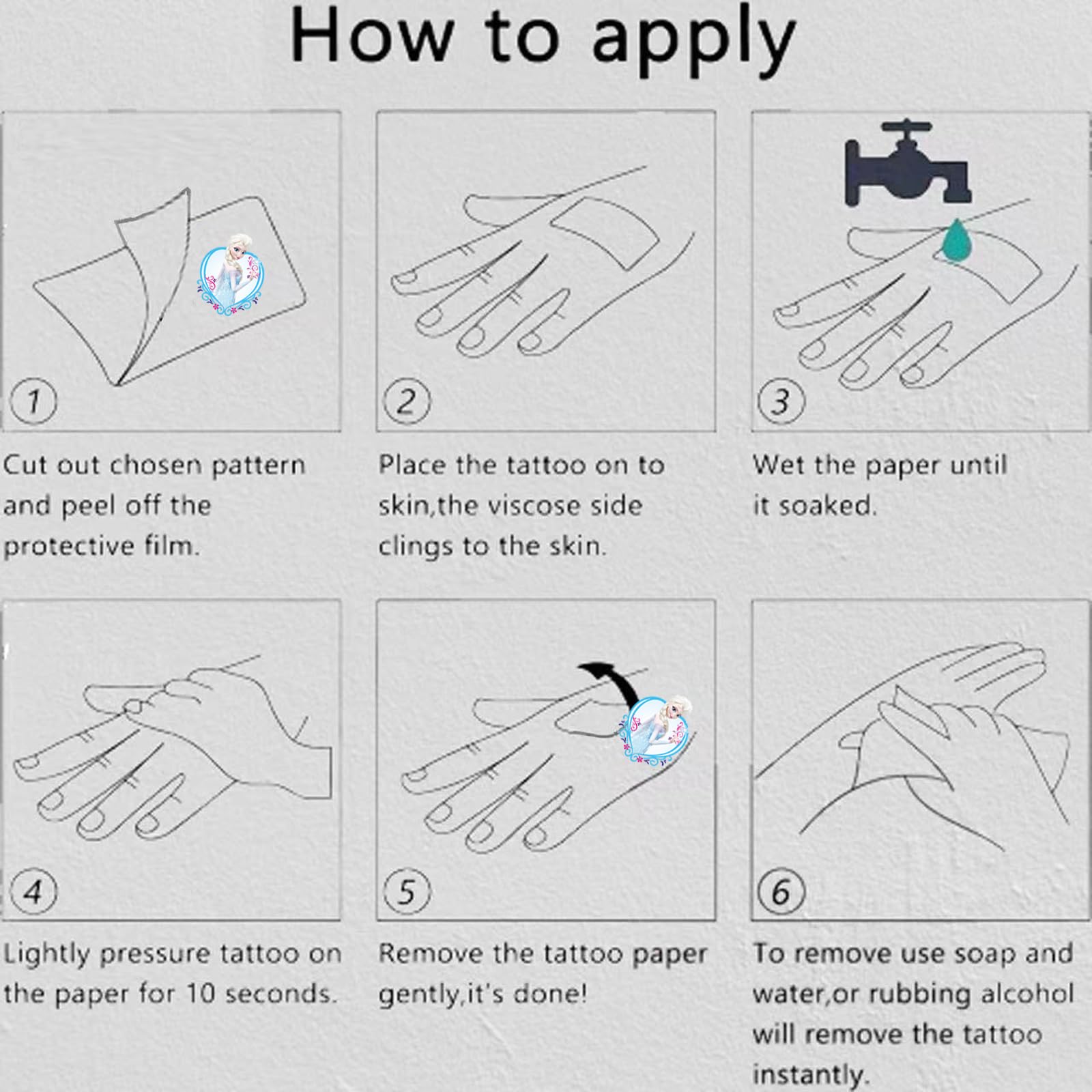 How to apply

1

Cut out chosen pattern and peel off the protective film.

2

Place the tattoo on to skin,the viscose side clings to the skin.

3

Wet the paper until it soaked.

4

Lightly pressure tattoo on the paper for 10 seconds.

5

Remove the tattoo paper gently,it's done!

6

To remove use soap and water,or rubbing alcohol will remove the tattoo instantly.