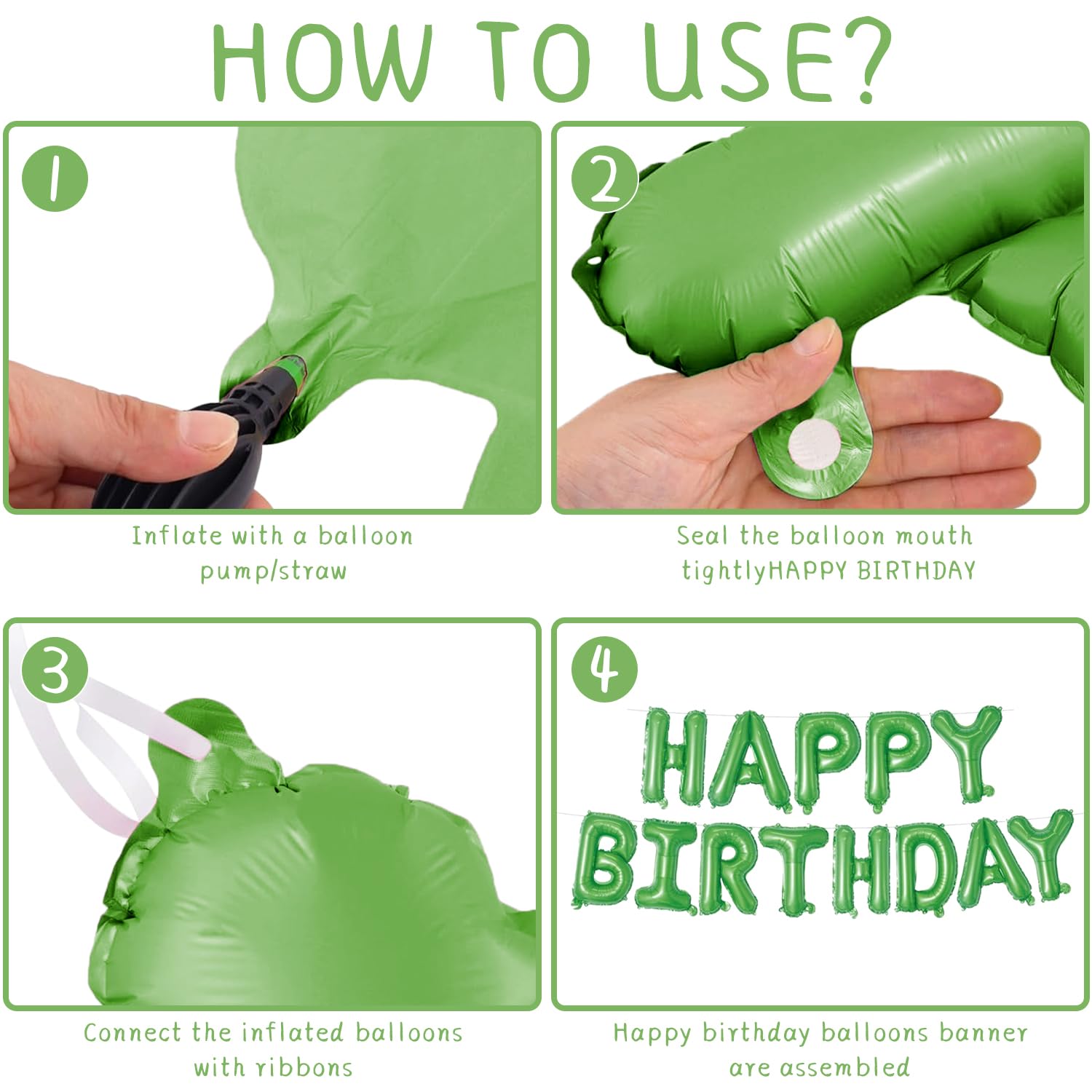 HOW TO USE?

1

Inflate with a balloon pump/straw

2

Seal the balloon mouth tightlyHAPPY BIRTHDAY

3

Connect the inflated balloons with ribbons

4

HAPPY BIRTHDAY

Happy birthday balloons banner are assembled