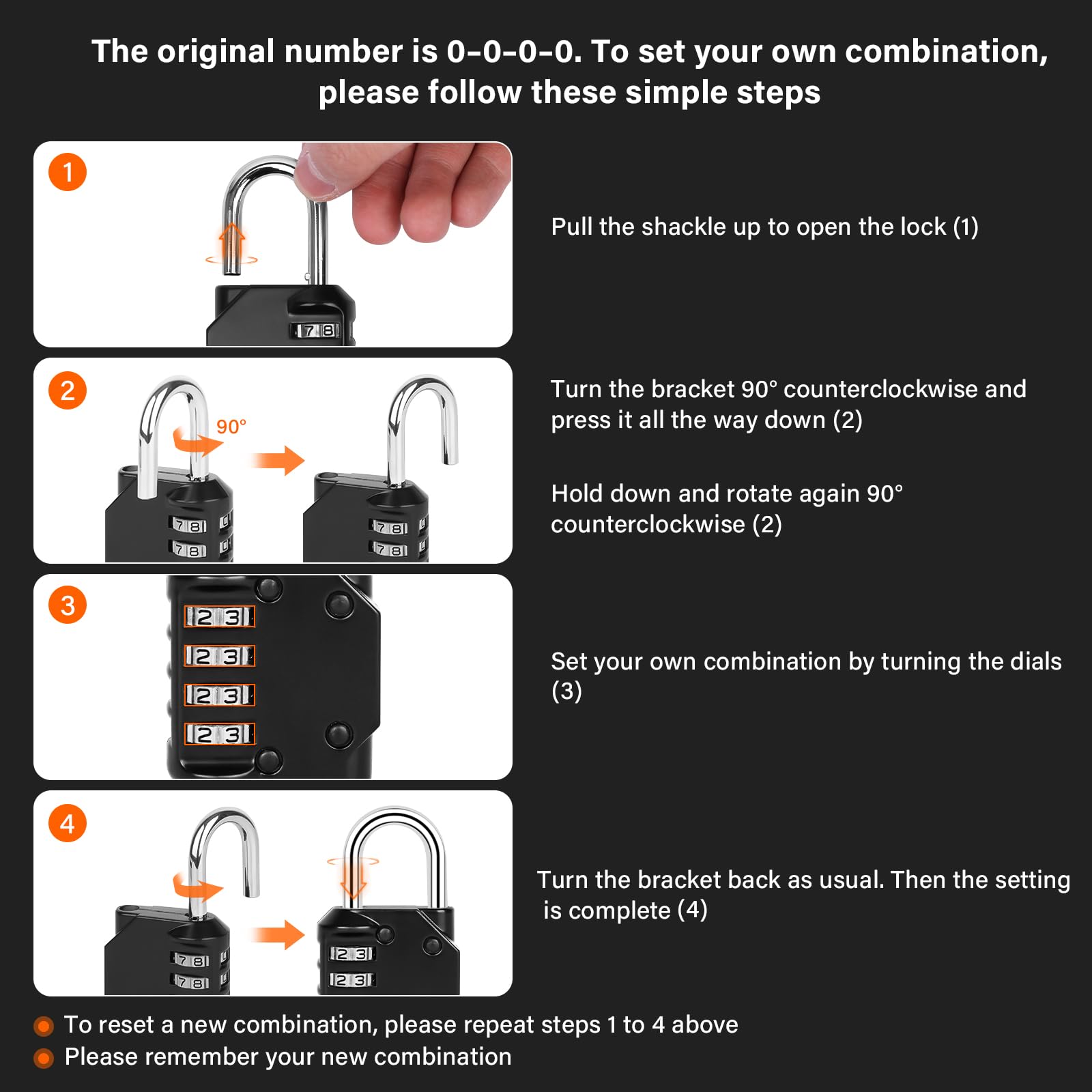 The original number is 0-0-0-0. To set your own combination, please follow these simple steps

1

7 8

Pull the shackle up to open the lock (1)

2

90°

7 8

7 8

7 8

7 8

Turn the bracket 90° counterclockwise and press it all the way down (2)

Hold down and rotate again 90° counterclockwise (2)

3

2 3

2 3

2 3

2 3

Set your own combination by turning the dials (3)

4

7 8

7 8

2 3

2 3

Turn the bracket back as usual. Then the setting is complete (4)

To reset a new combination, please repeat steps 1 to 4 above

Please remember your new combination