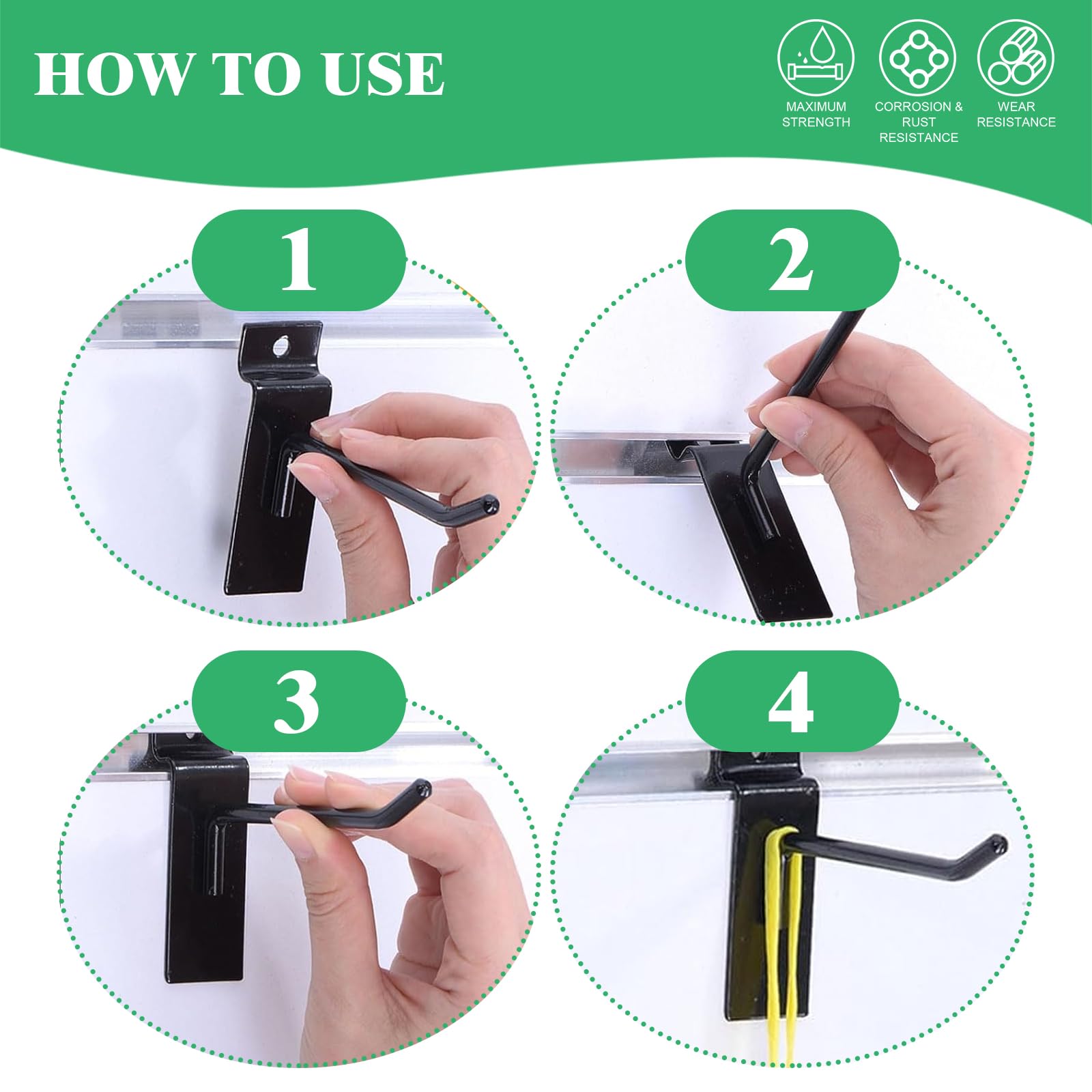 HOW TO USE

MAXIMUM STRENGTH

CORROSION & RUST RESISTANCE

WEAR RESISTANCE

1

2

3

4