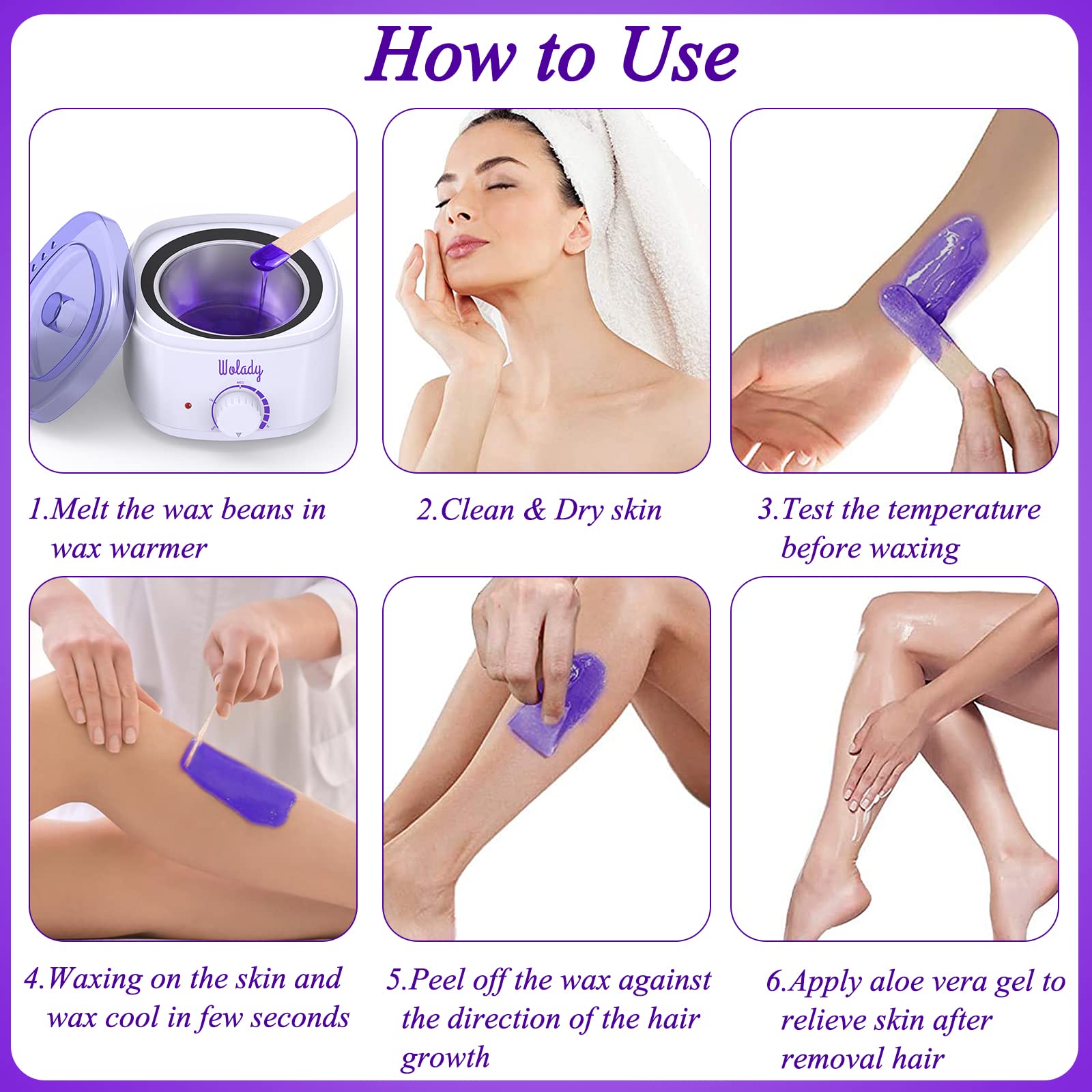 How to Use

Wolady

MED

1.Melt the wax beans in wax warmer

2.Clean & Dry skin

3.Test the temperature before waxing

4.Waxing on the skin and wax cool in few seconds

5.Peel off the wax against the direction of the hair growth

6.Apply aloe vera gel to relieve skin after removal hair