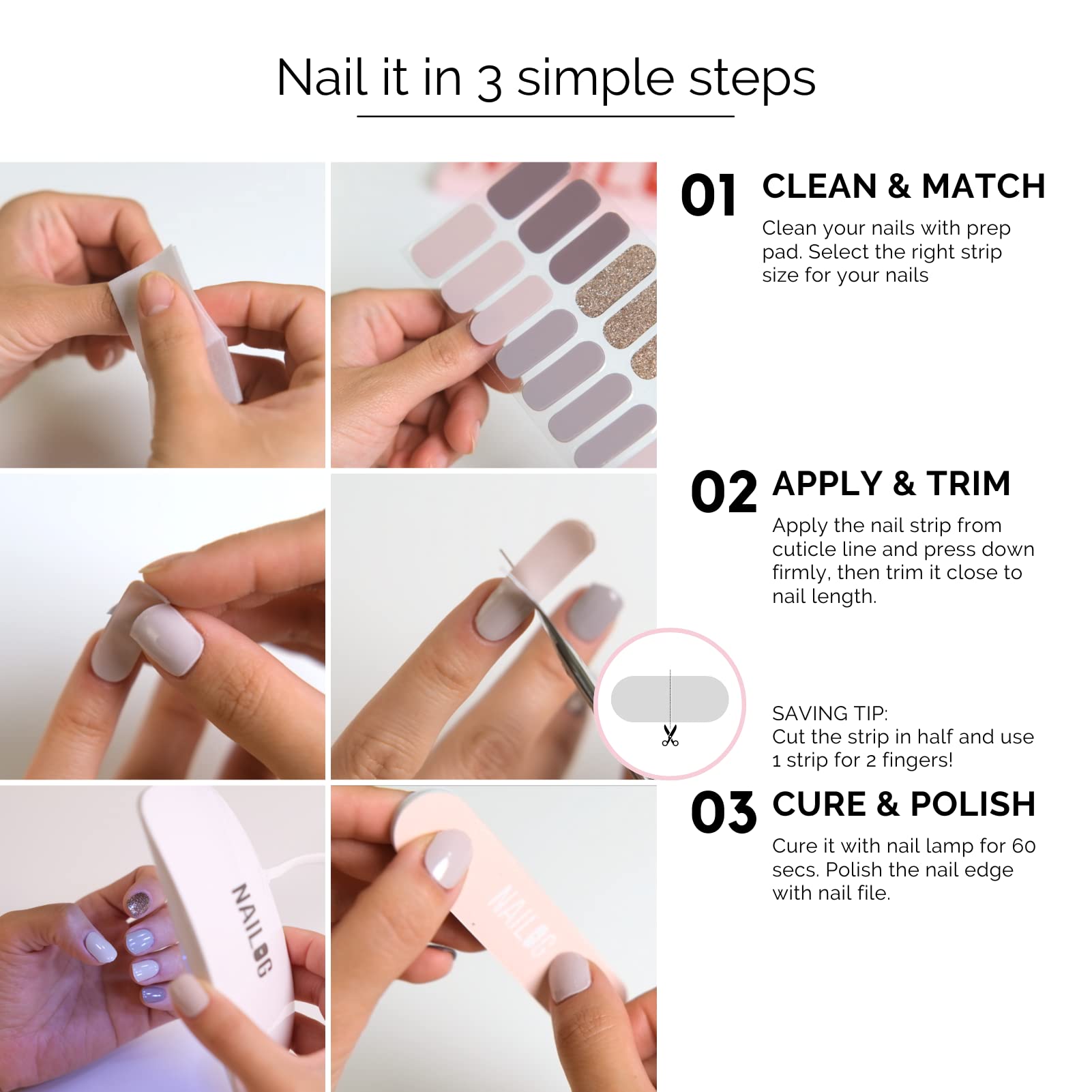 Nail it in 3 simple steps

01 CLEAN & MATCH

Clean your nails with prep pad. Select the right strip size for your nails

02 APPLY & TRIM

Apply the nail strip from cuticle line and press down firmly, then trim it close to nail length.

SAVING TIP:
Cut the strip in half and use 1 strip for 2 fingers!

03 CURE & POLISH

Cure it with nail lamp for 60 secs. Polish the nail edge with nail file.

NAILOG

NAILOG