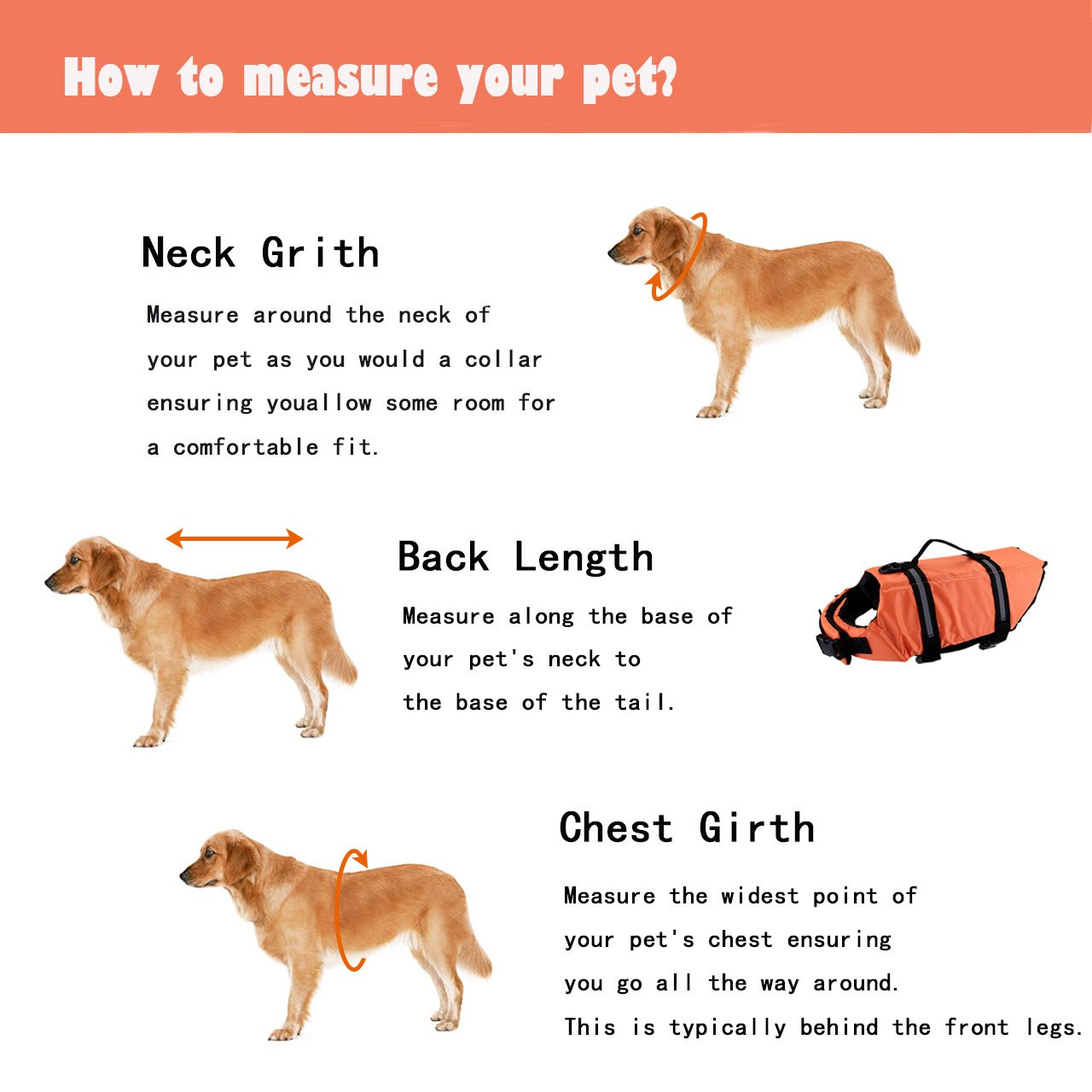 How to measure your pet?

Neck Grith

Measure around the neck of your pet as you would a collar ensuring youallow some room for a comfortable fit.

Back Length

Measure along the base of your pet's neck to the base of the tail.

Chest Girth

Measure the widest point of your pet's chest ensuring you go all the way around. This is typically behind the front legs.