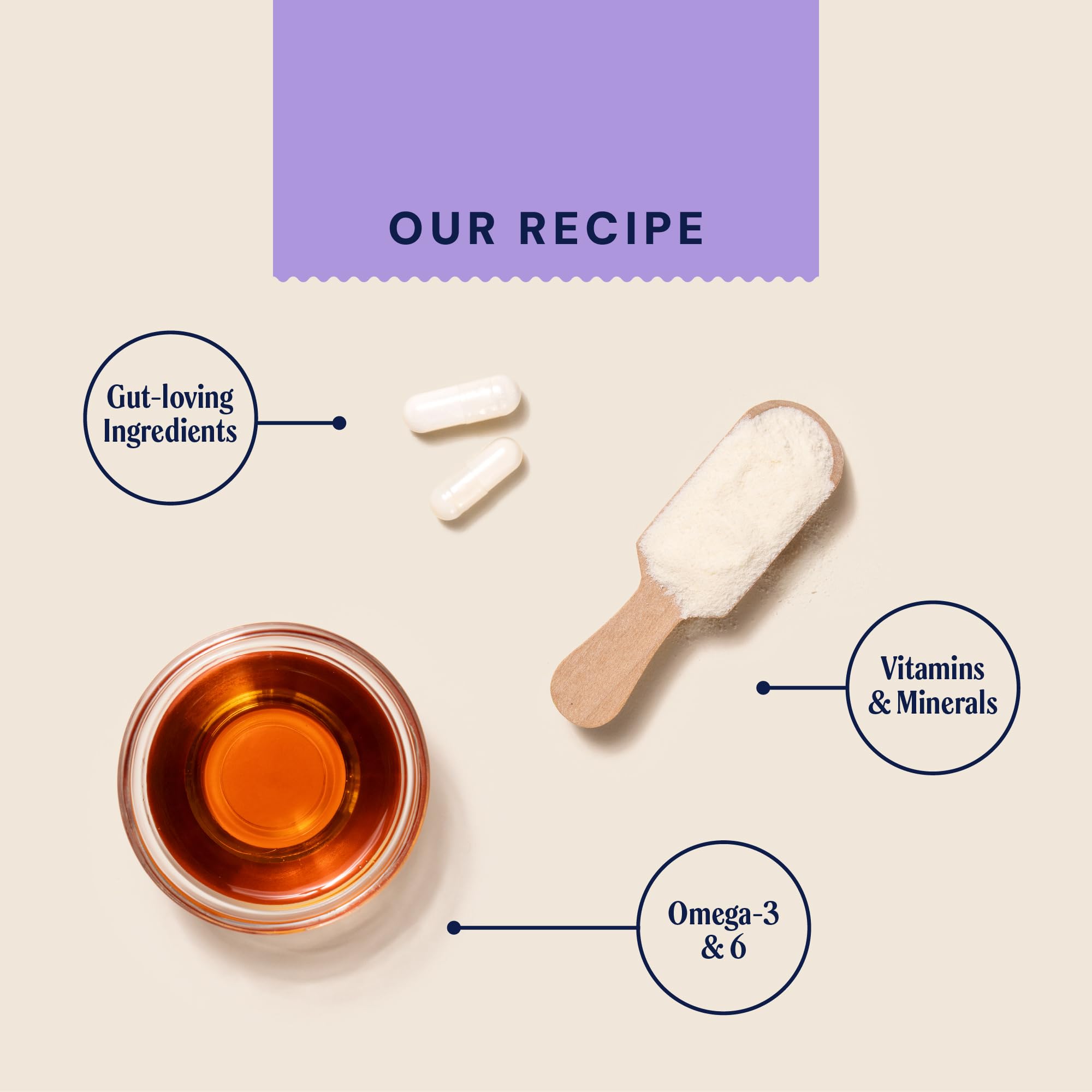 OUR RECIPE

Gut-loving Ingredients

Vitamins & Minerals

Omega-3 & 6