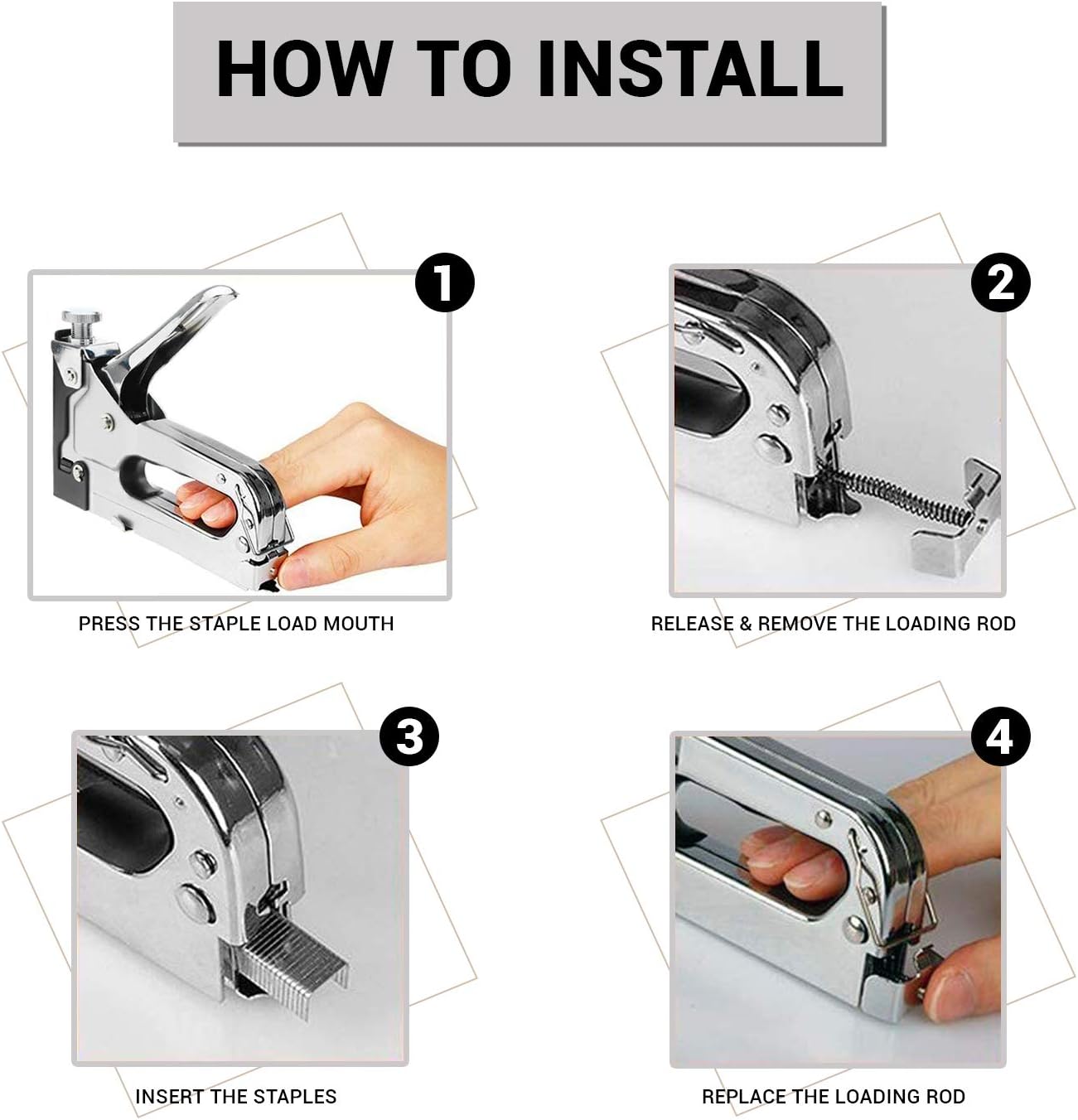 HOW TO INSTALL

1

PRESS THE STAPLE LOAD MOUTH

2

RELEASE & REMOVE THE LOADING ROD

3

INSERT THE STAPLES

4

REPLACE THE LOADING ROD