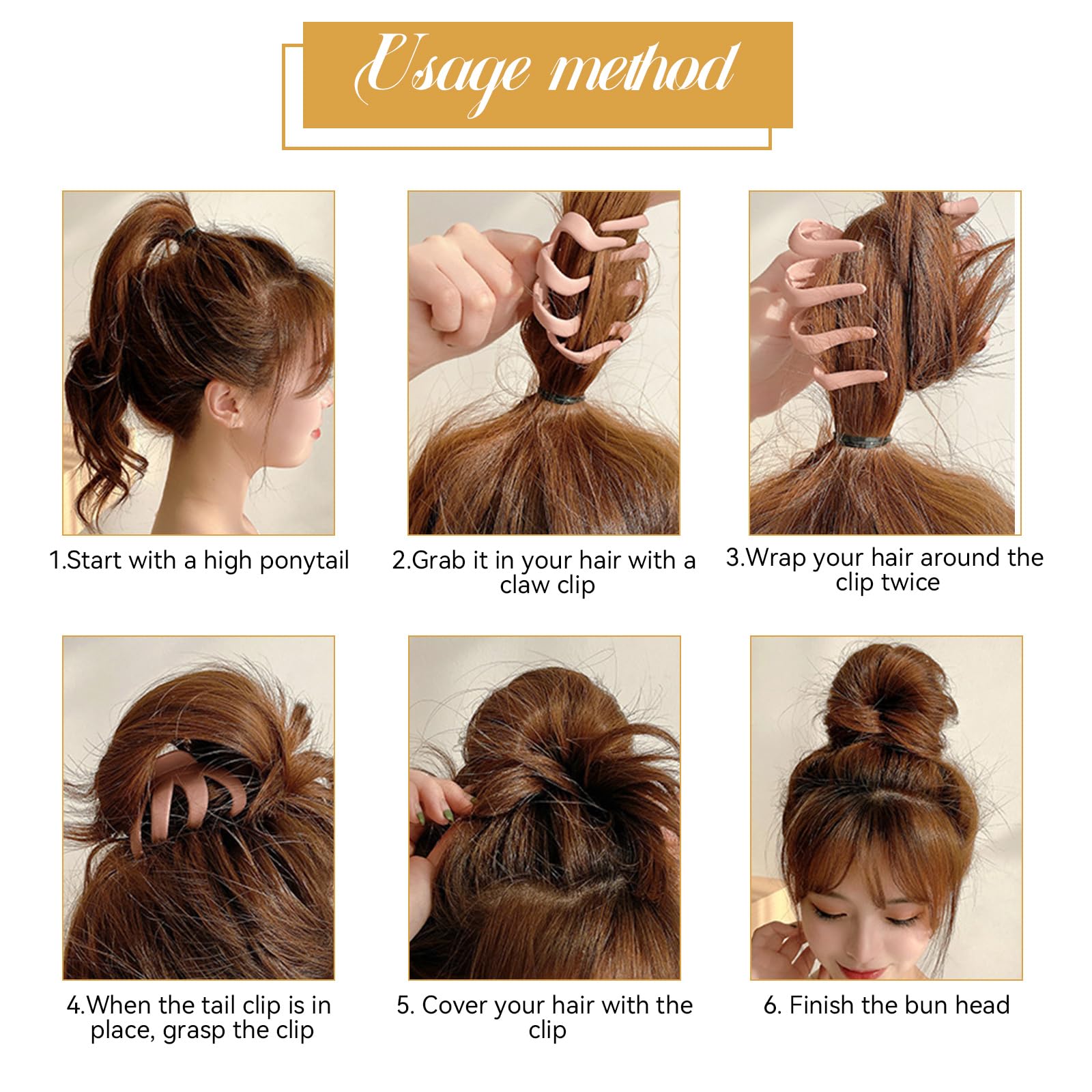 Usage method

1.Start with a high ponytail

2.Grab it in your hair with a claw clip

3.Wrap your hair around the clip twice

4.When the tail clip is in place, grasp the clip

5. Cover your hair with the clip

6. Finish the bun head