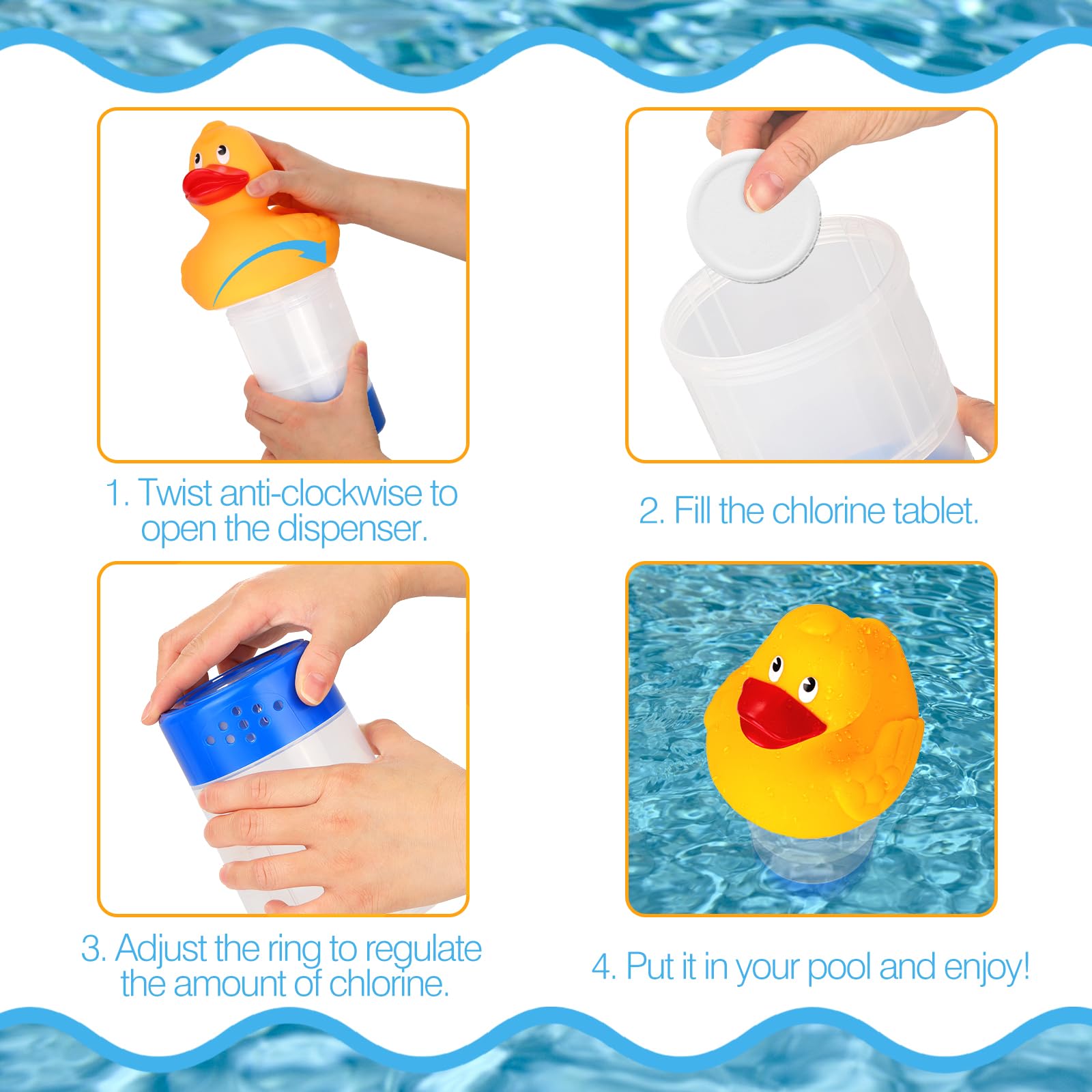 1. Twist anti-clockwise to open the dispenser.

2. Fill the chlorine tablet.

3. Adjust the ring to regulate the amount of chlorine.

4. Put it in your pool and enjoy!