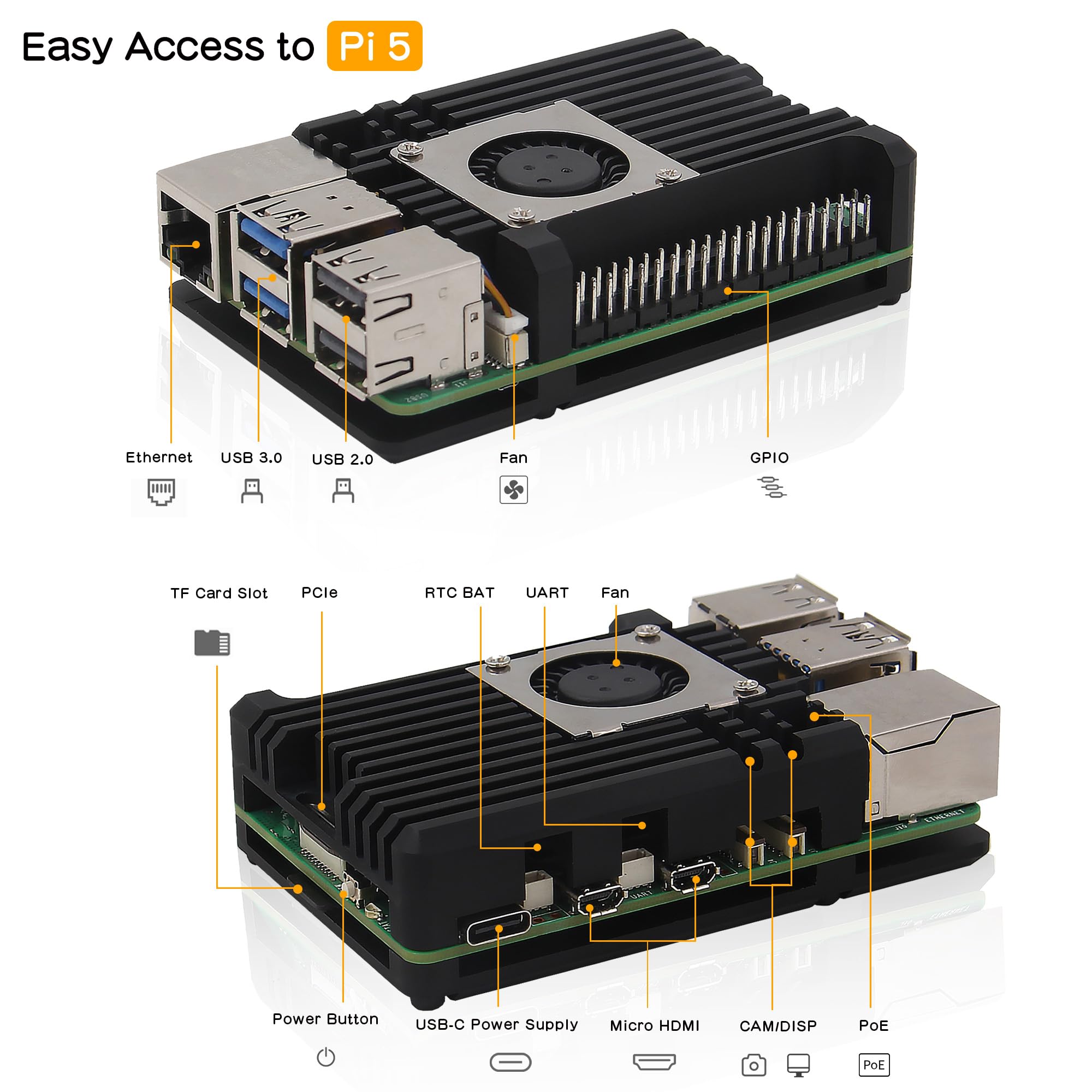 Easy Access to Pi 5

Ethernet
USB 3.0
USB 2.0
Fan
GPIO

TF Card Slot
PCIe
RTC BAT
UART
Fan

Power Button
USB-C Power Supply
Micro HDMI
CAM/DISP
PoE

PoE