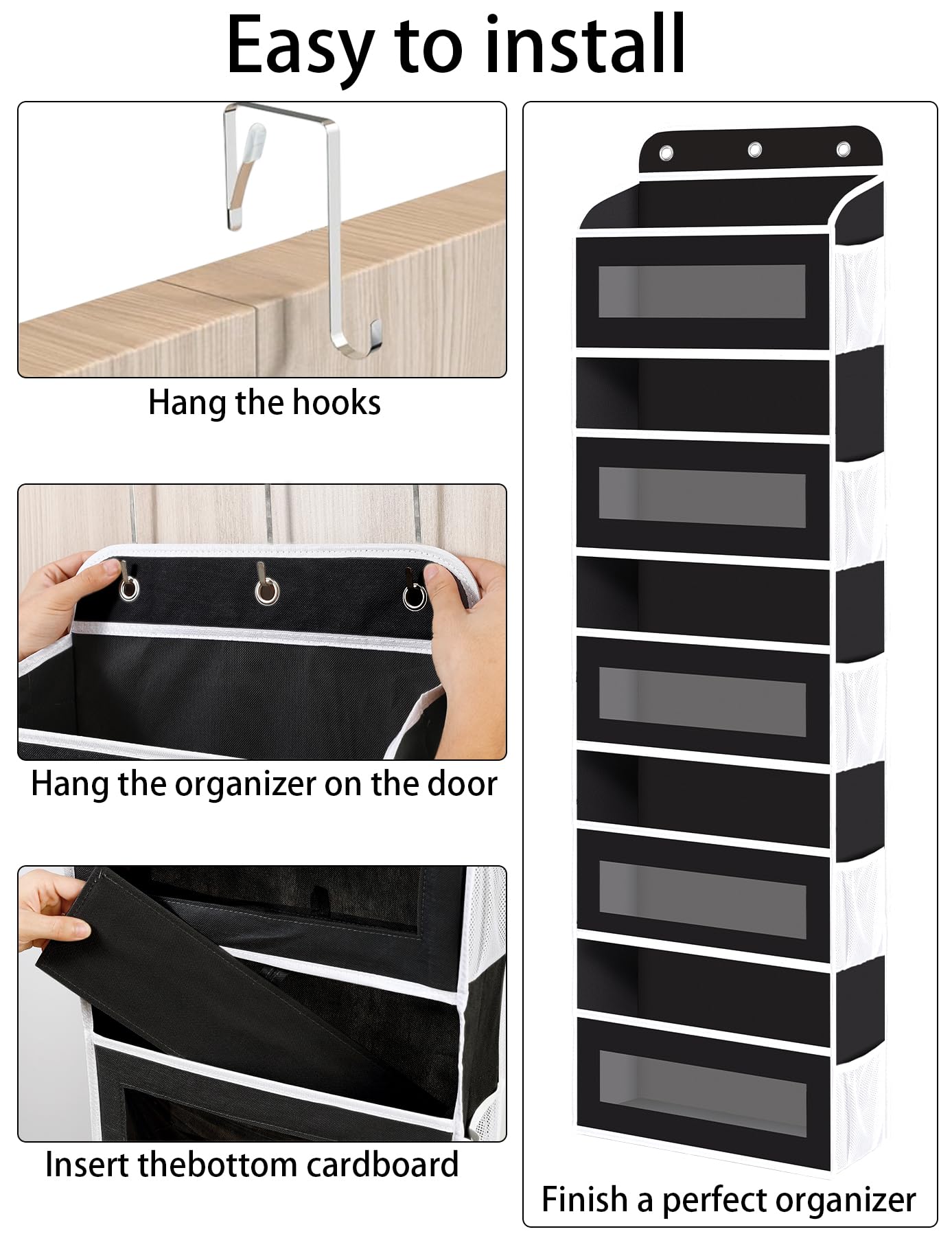 Easy to install

Hang the hooks

Hang the organizer on the door

Insert thebottom cardboard

Finish a perfect organizer