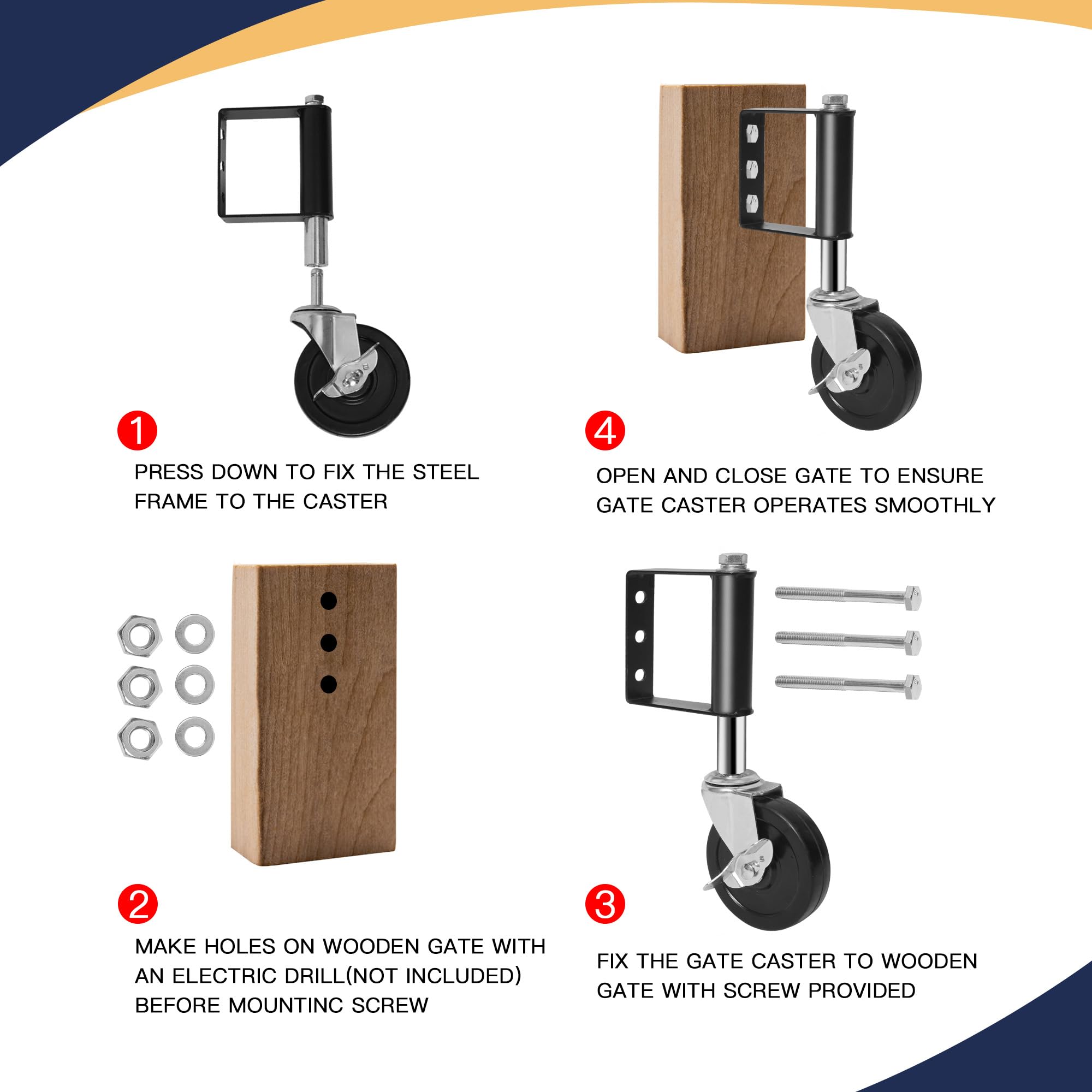 1

PRESS DOWN TO FIX THE STEEL FRAME TO THE CASTER

4

OPEN AND CLOSE GATE TO ENSURE GATE CASTER OPERATES SMOOTHLY

2

MAKE HOLES ON WOODEN GATE WITH AN ELECTRIC DRILL(NOT INCLUDED) BEFORE MOUNTINC SCREW

3

FIX THE GATE CASTER TO WOODEN GATE WITH SCREW PROVIDED