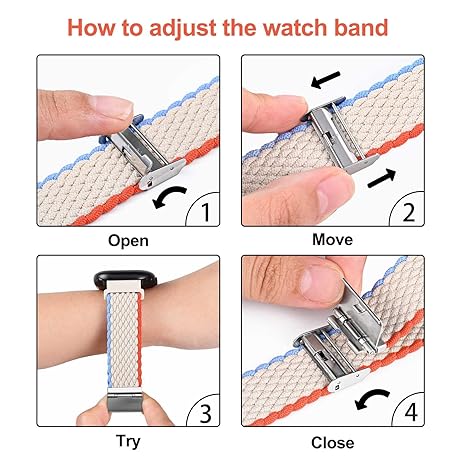 How to adjust the watch band

1

Open

2

Move

3

Try

4

Close