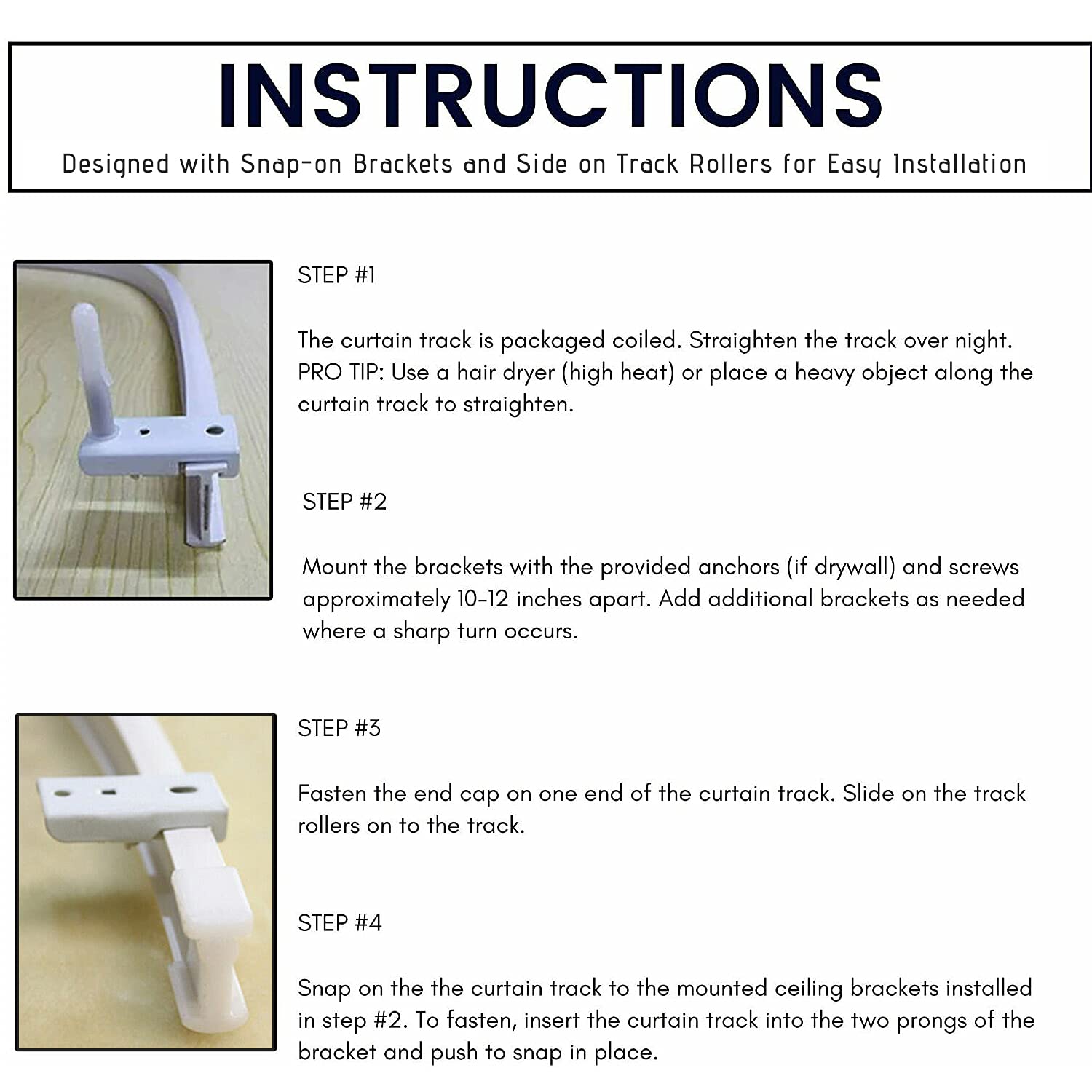 INSTRUCTIONS

Designed with Snap-on Brackets and Side on Track Rollers for Easy Installation

STEP #1

The curtain track is packaged coiled. Straighten the track over night. PRO TIP: Use a hair dryer (high heat) or place a heavy object along the curtain track to straighten.

STEP #2

Mount the brackets with the provided anchors (if drywall) and screws approximately 10-12 inches apart. Add additional brackets as needed where a sharp turn occurs.

STEP #3

Fasten the end cap on one end of the curtain track. Slide on the track rollers on to the track.

STEP #4

Snap on the the curtain track to the mounted ceiling brackets installed in step #2. To fasten, insert the curtain track into the two prongs of the bracket and push to snap in place.