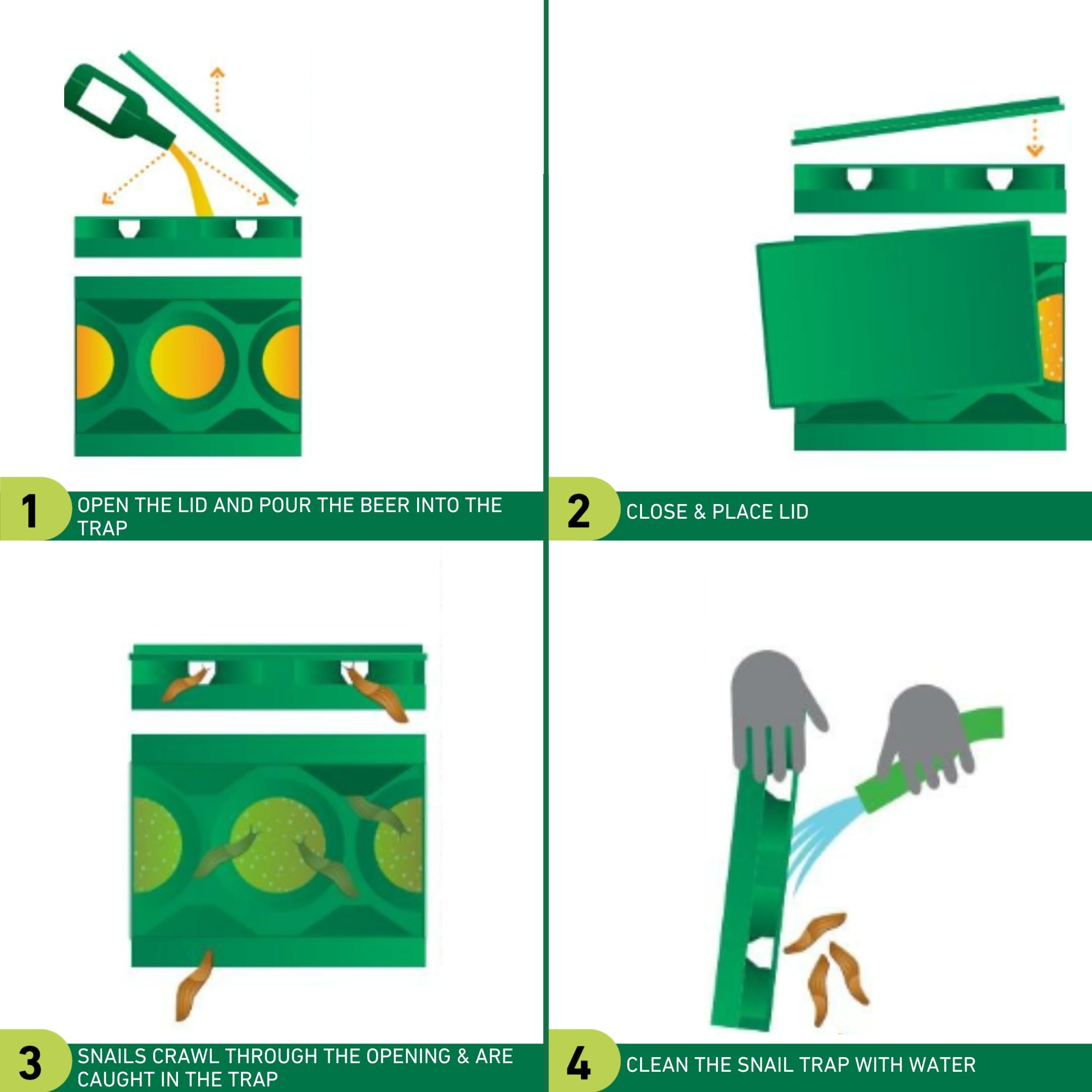 1 OPEN THE LID AND POUR THE BEER INTO THE TRAP

2 CLOSE & PLACE LID

3 SNAILS CRAWL THROUGH THE OPENING & ARE CAUGHT IN THE TRAP

4 CLEAN THE SNAIL TRAP WITH WATER